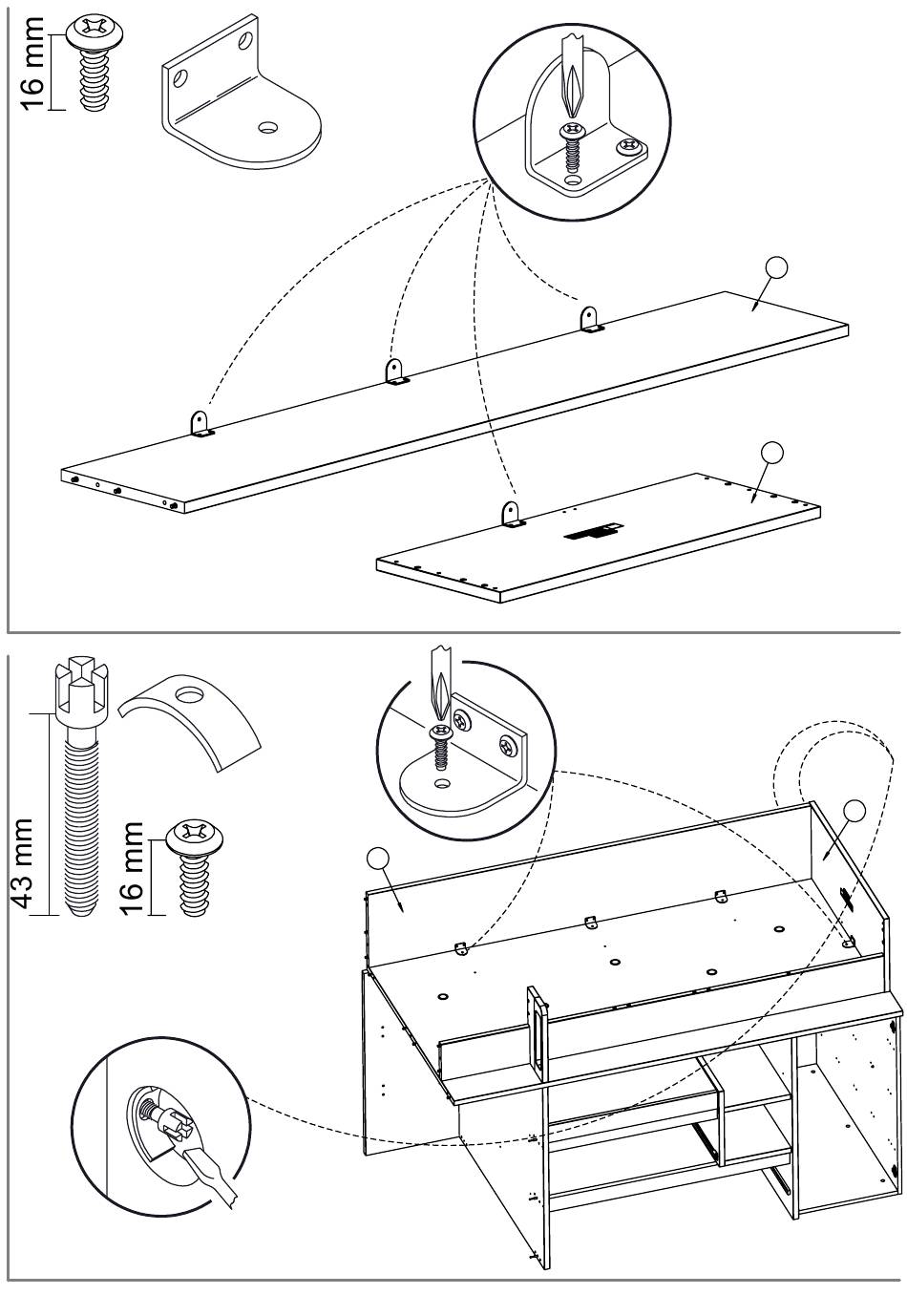 16 mm

43 mm

16 mm