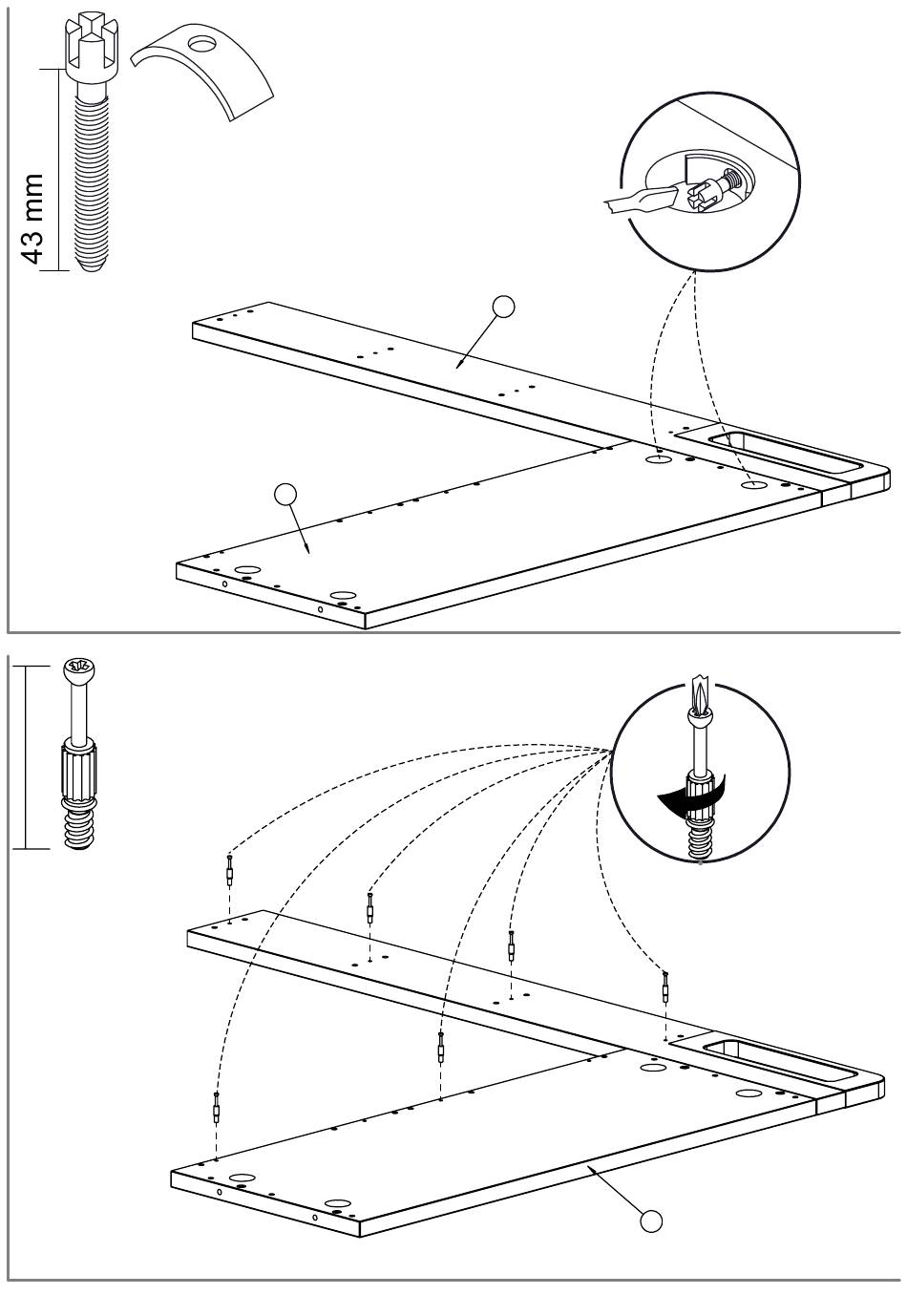 43 mm