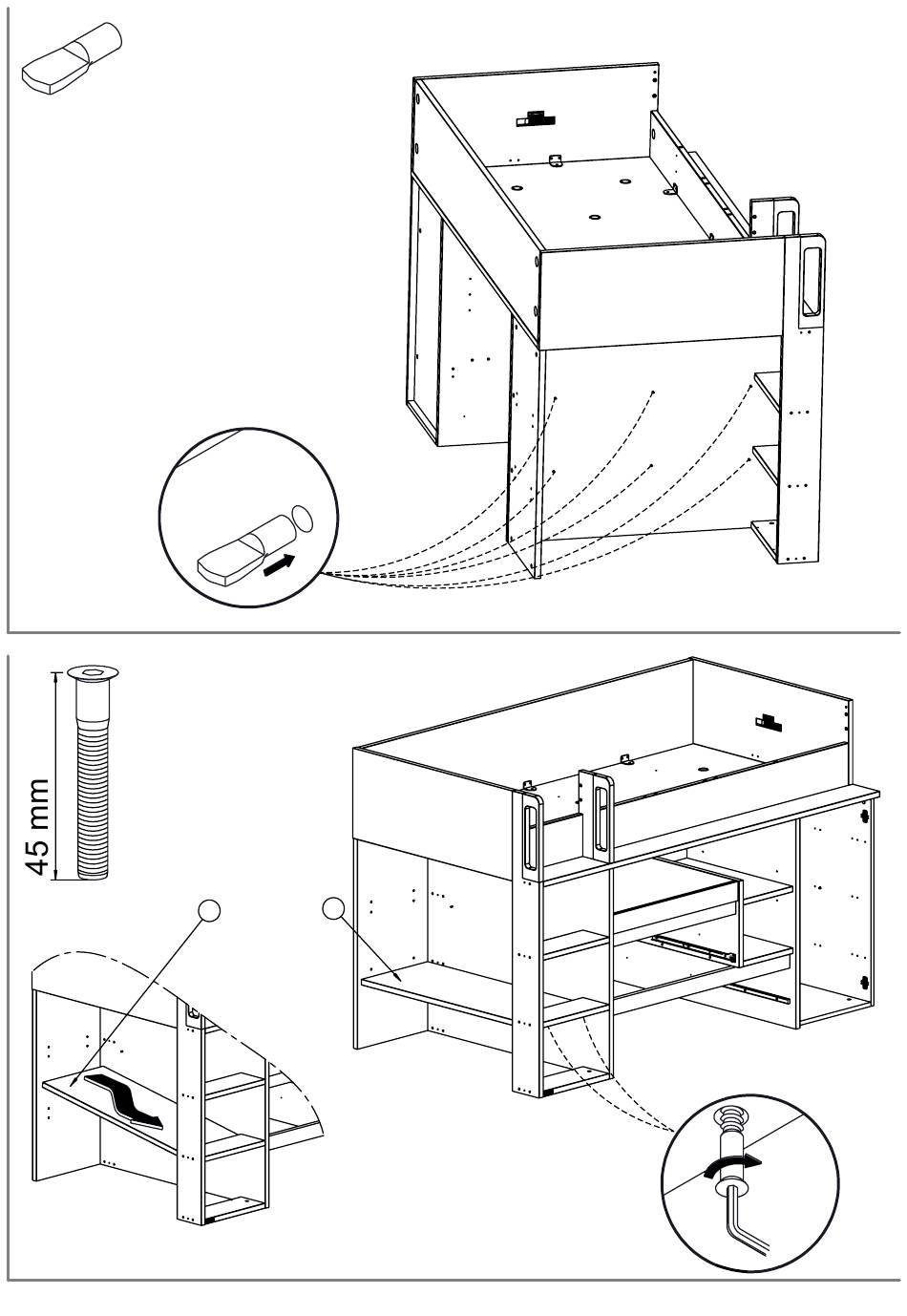 45 mm