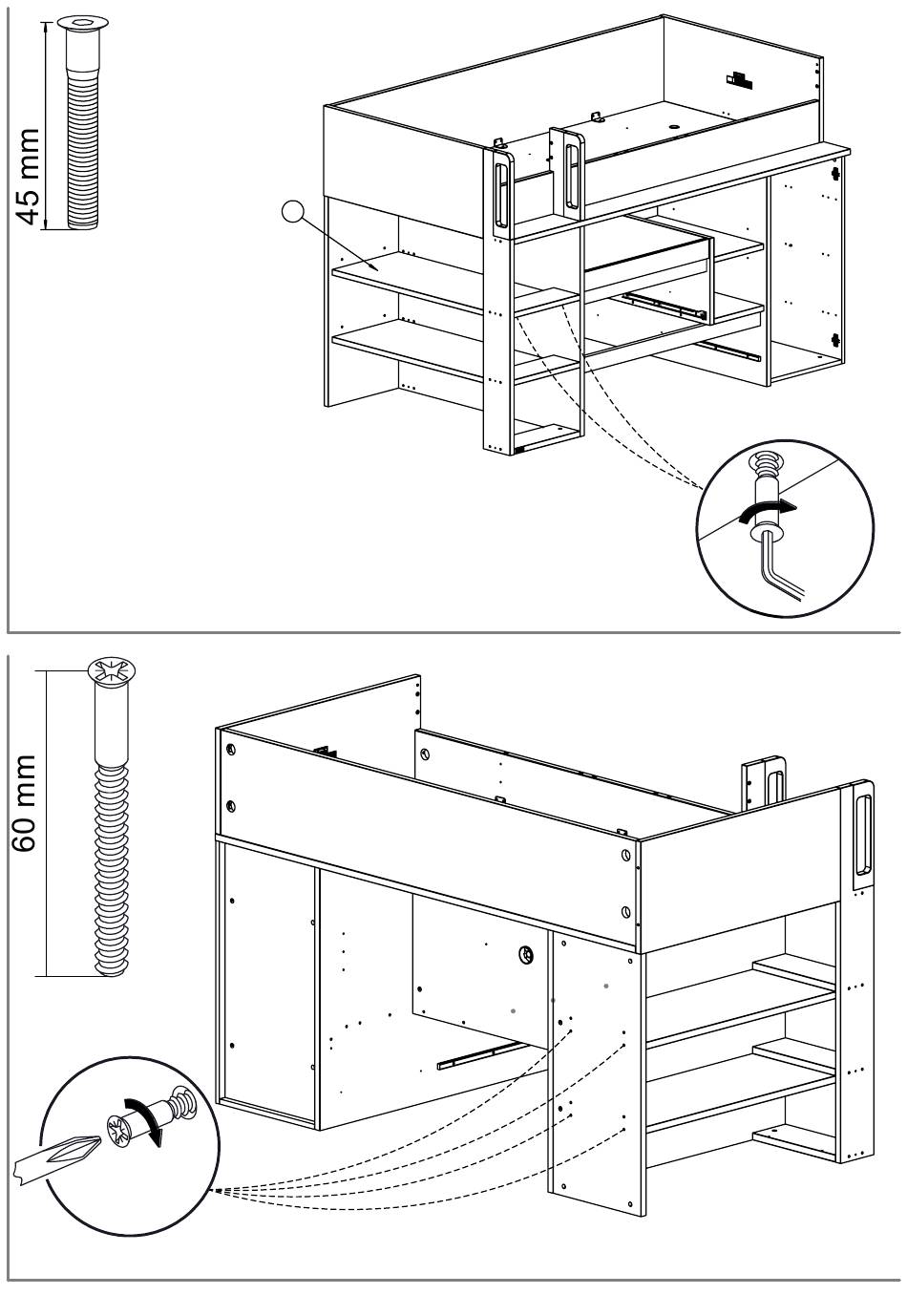 45 mm

60 mm