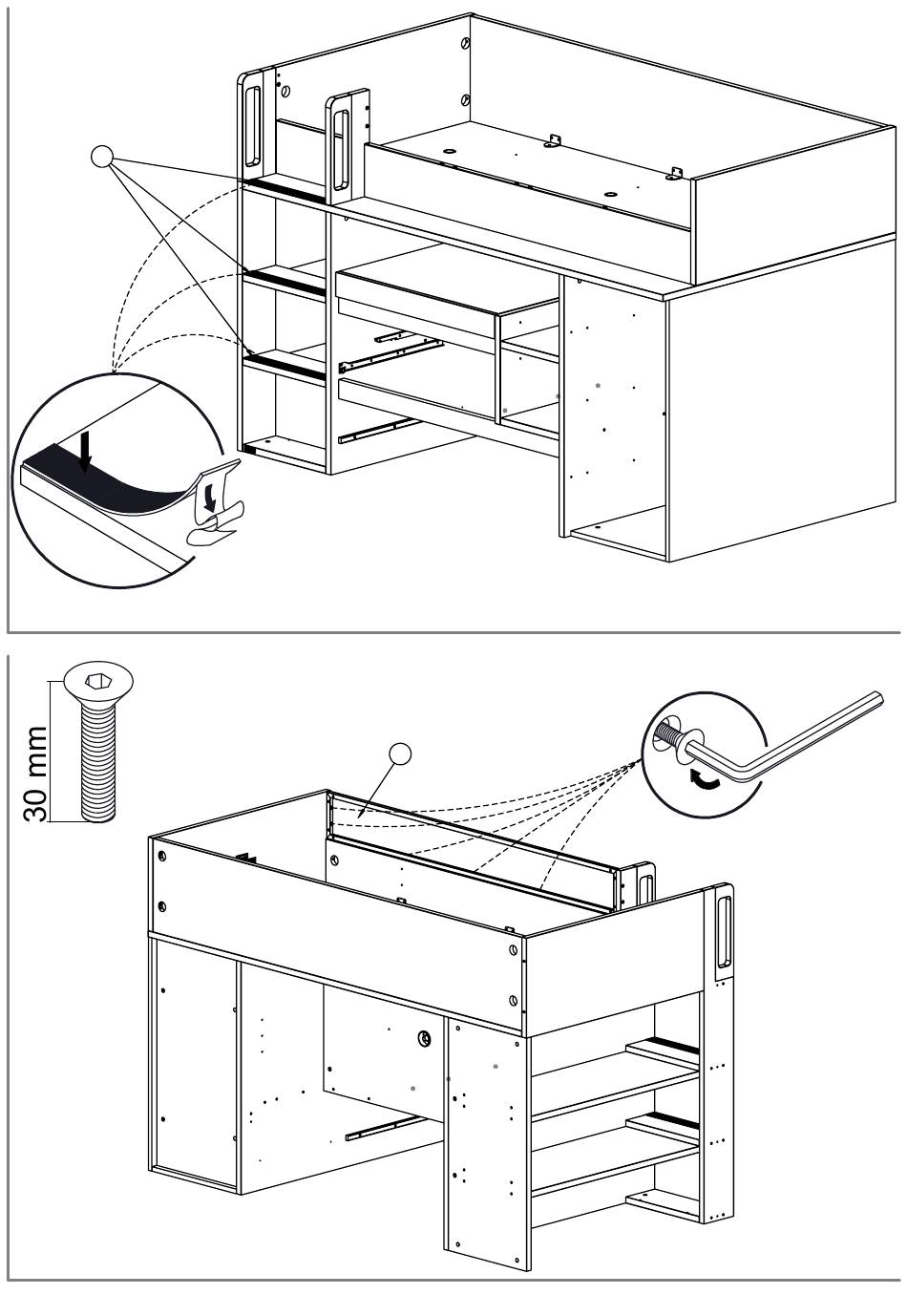 30 mm