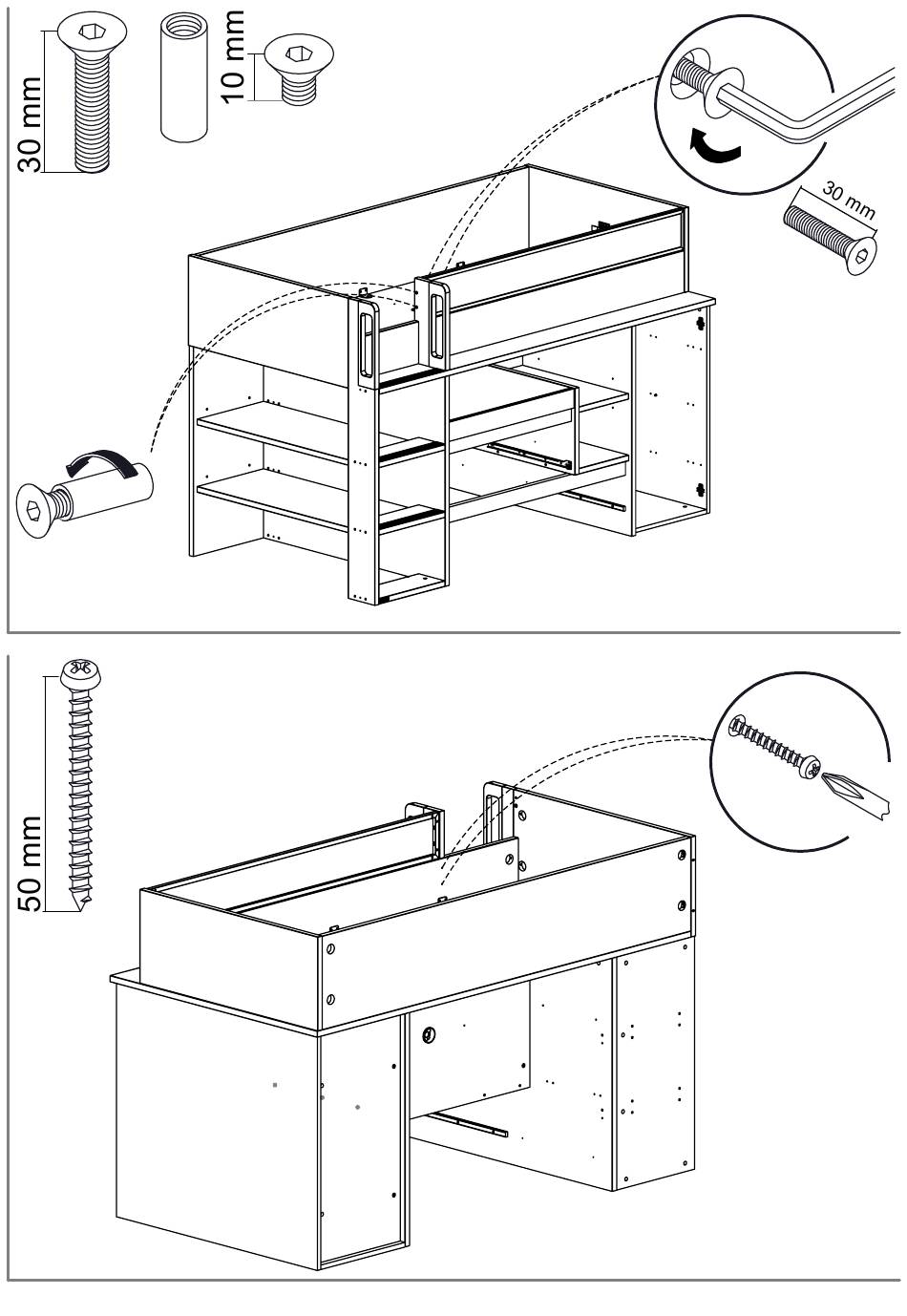 30 mm
10 mm
30 mm
50 mm