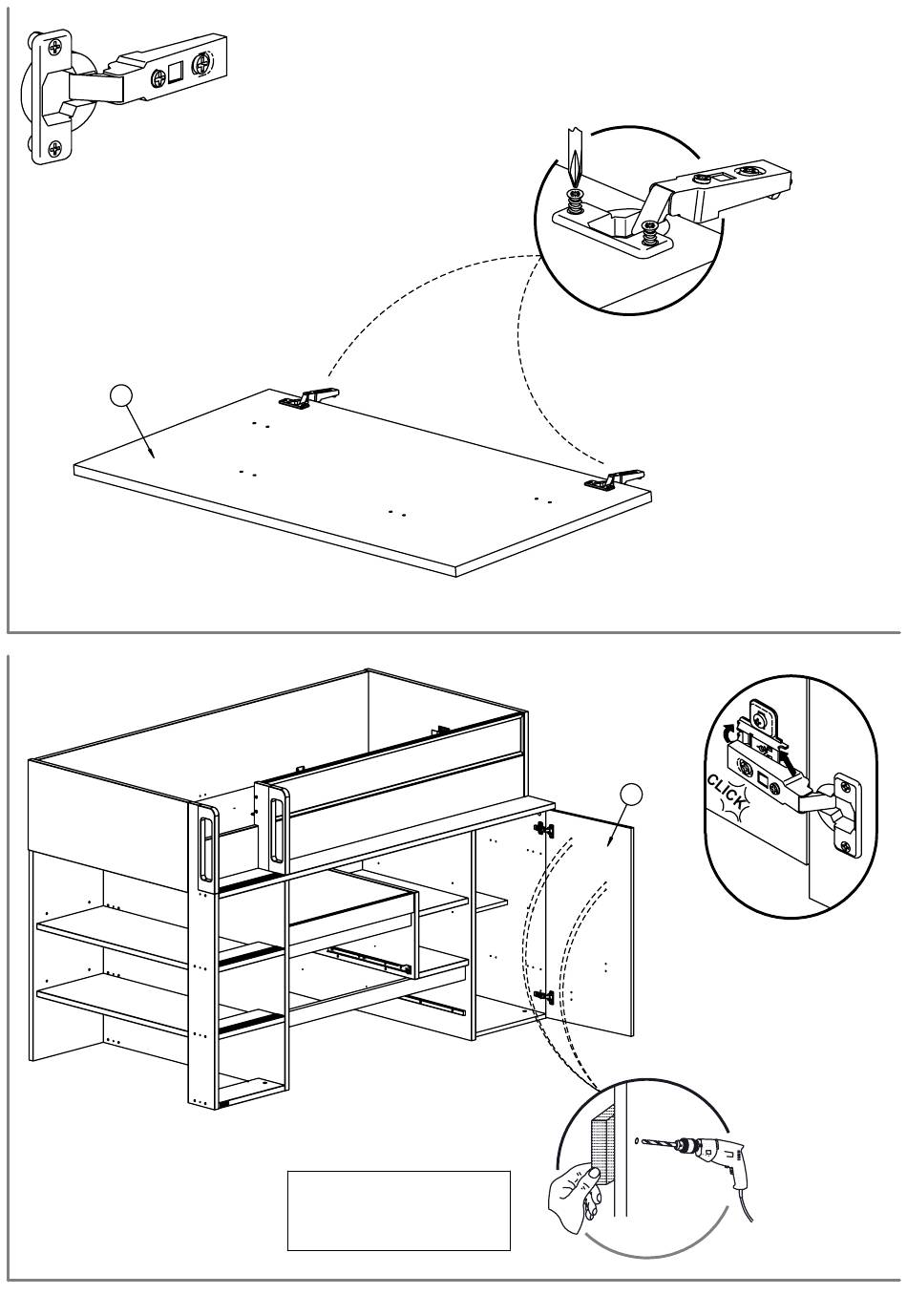 CLICK