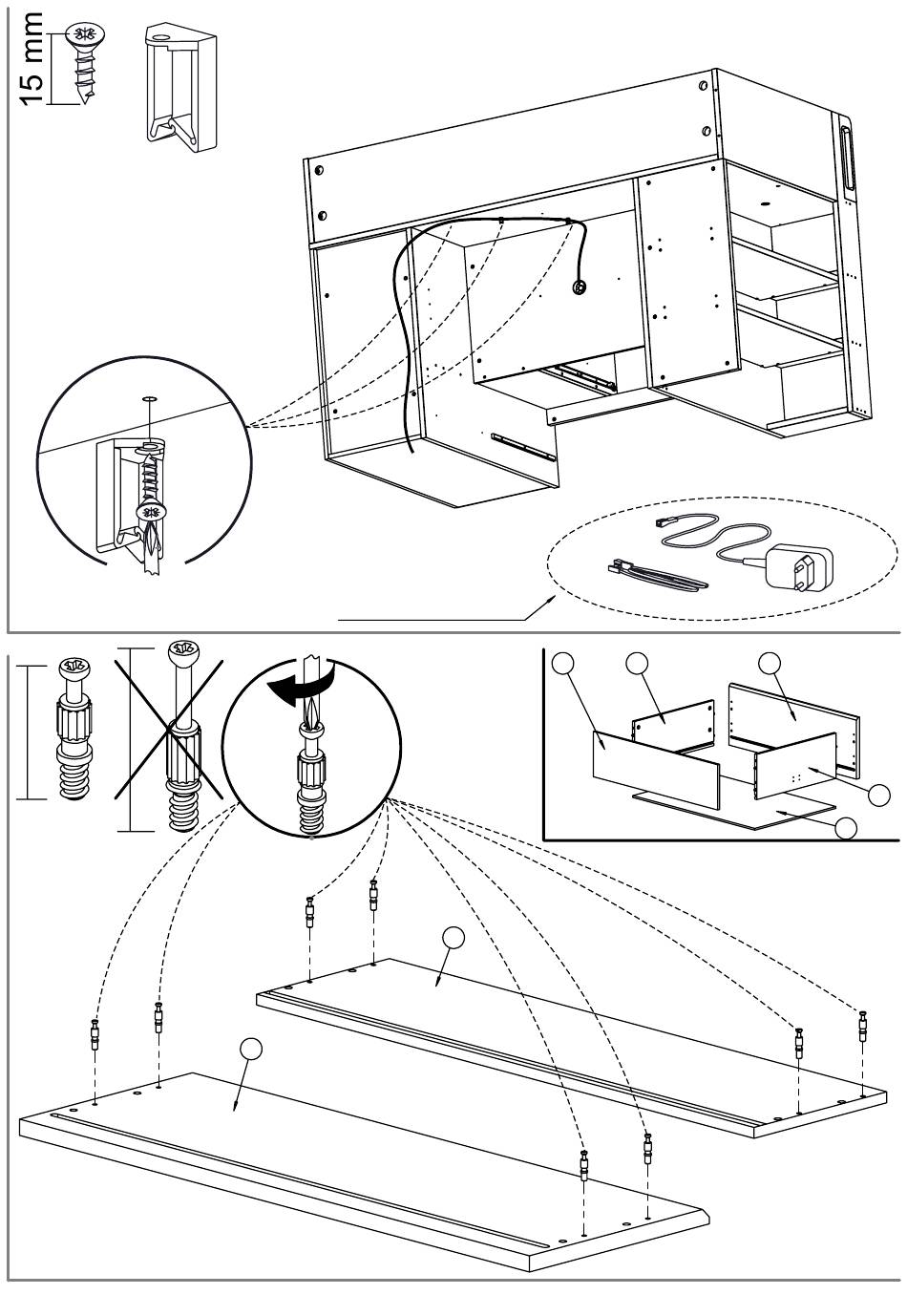 15 mm