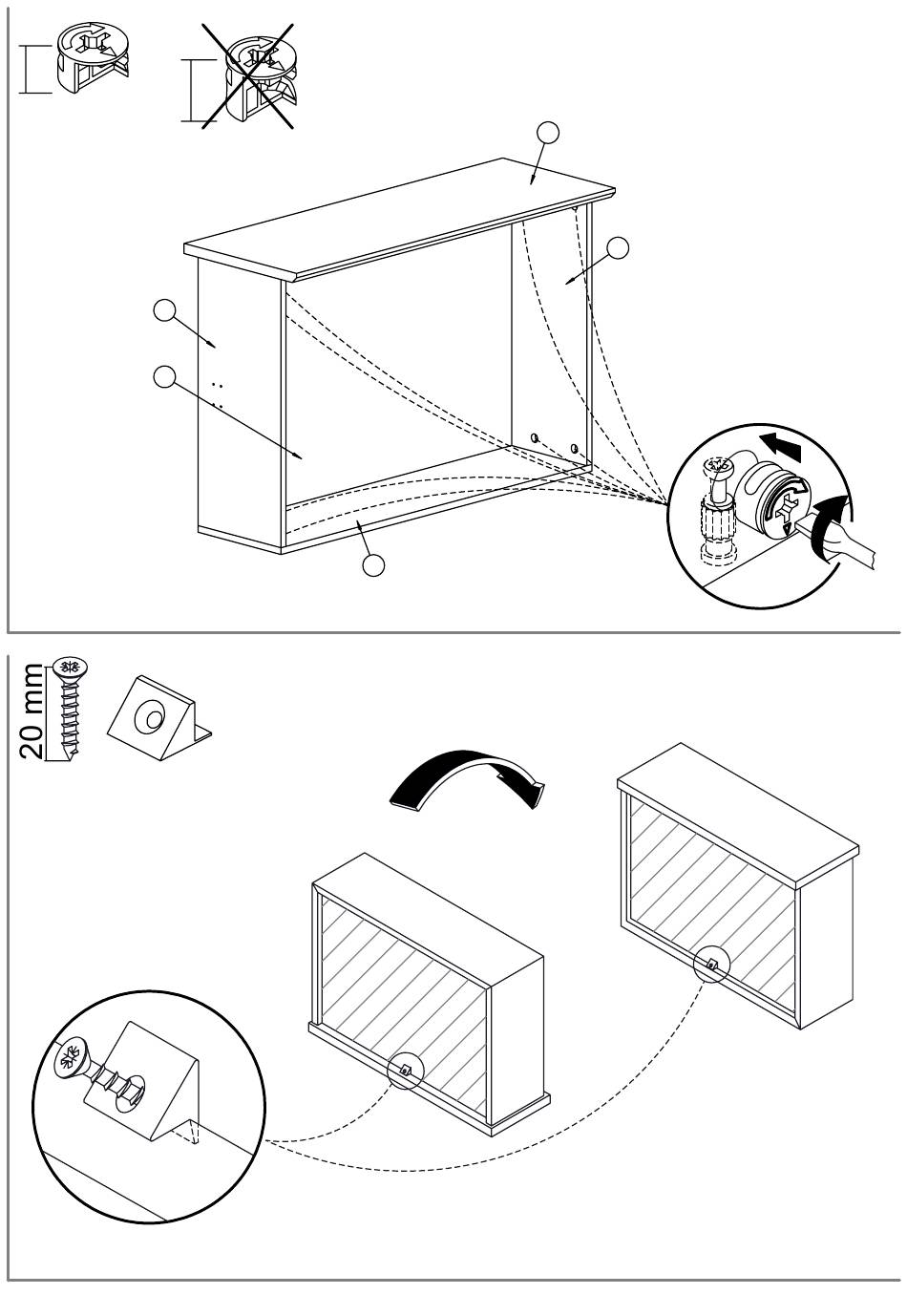 20 mm