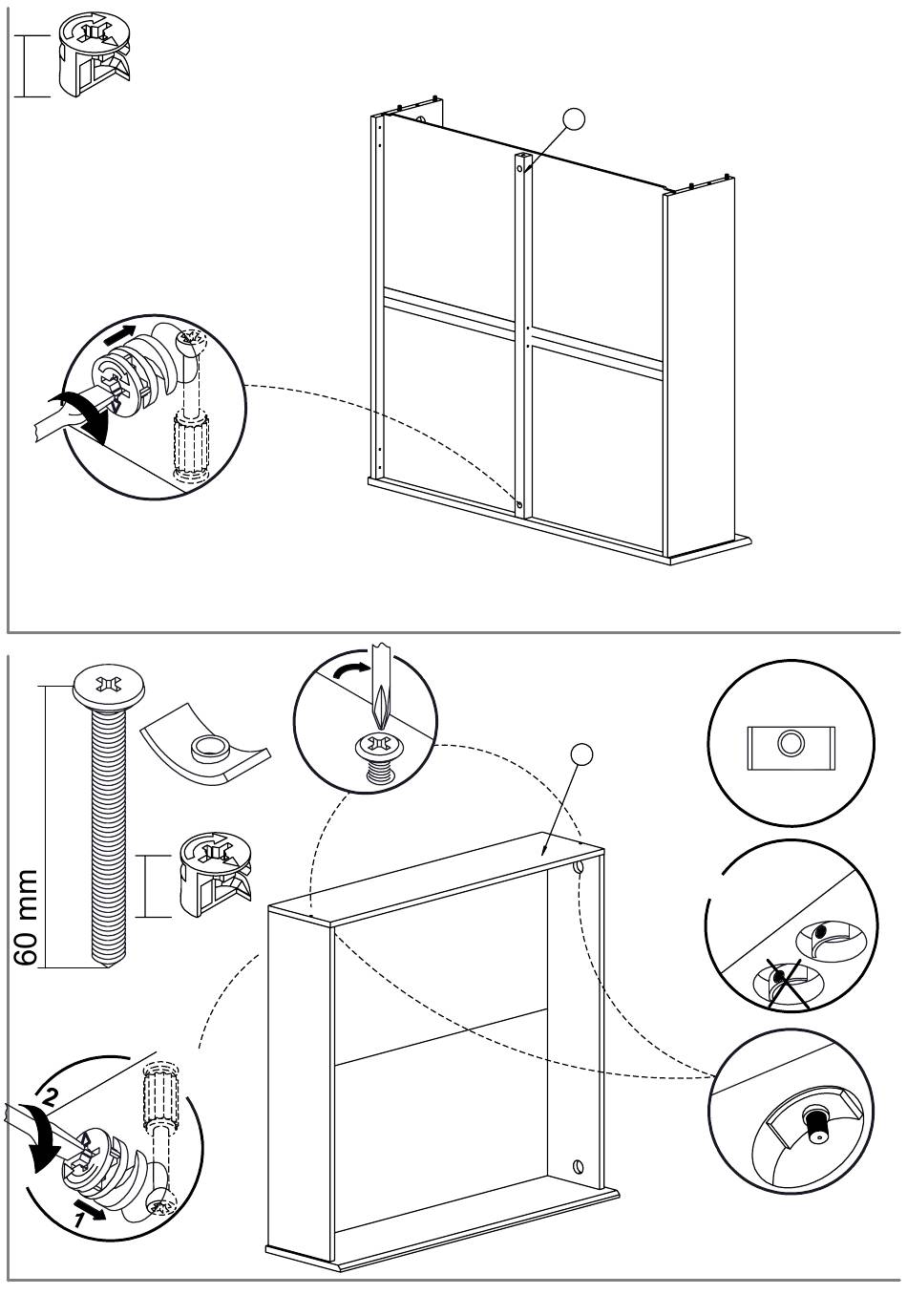 60 mm

2

1