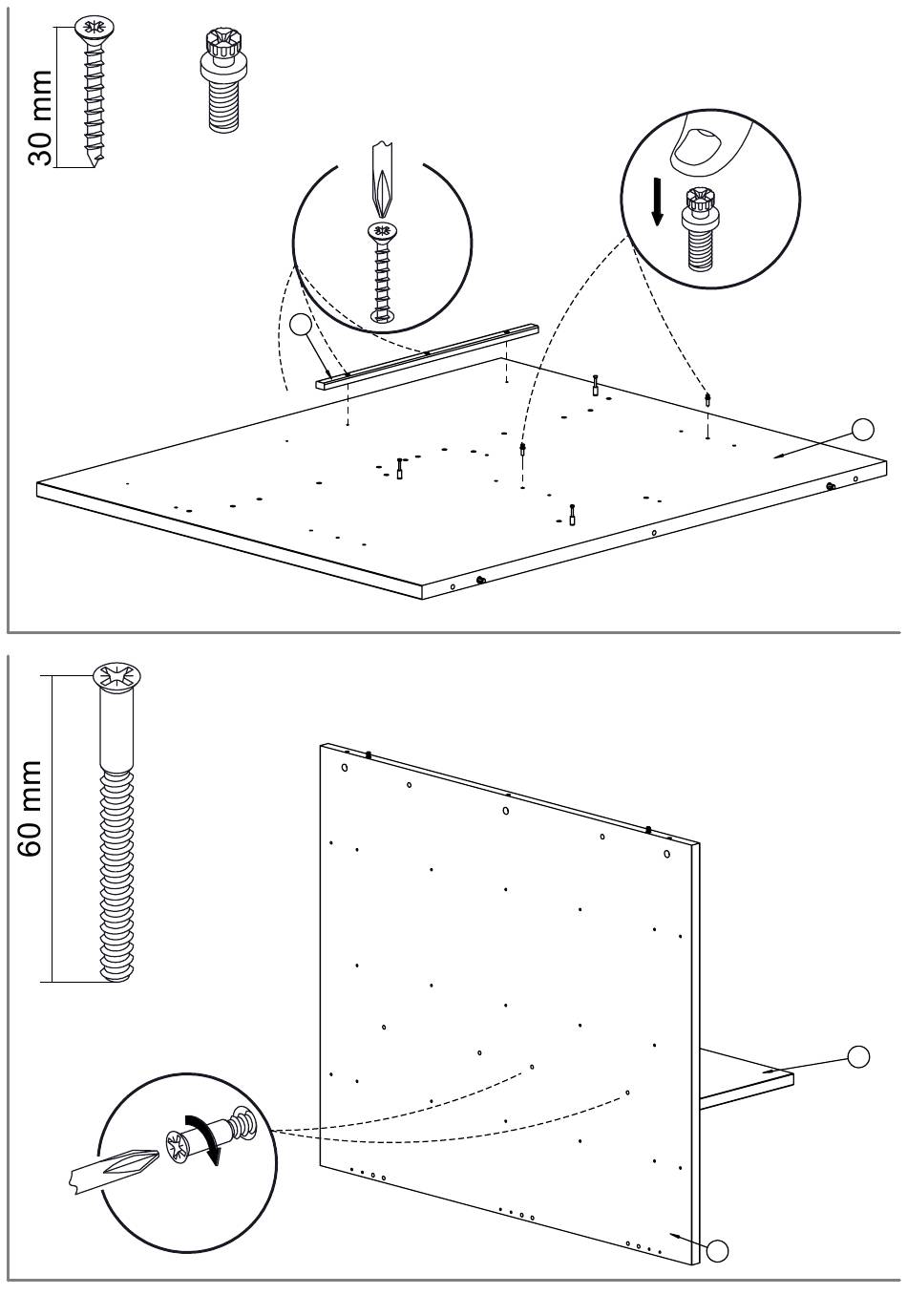 30 mm

60 mm