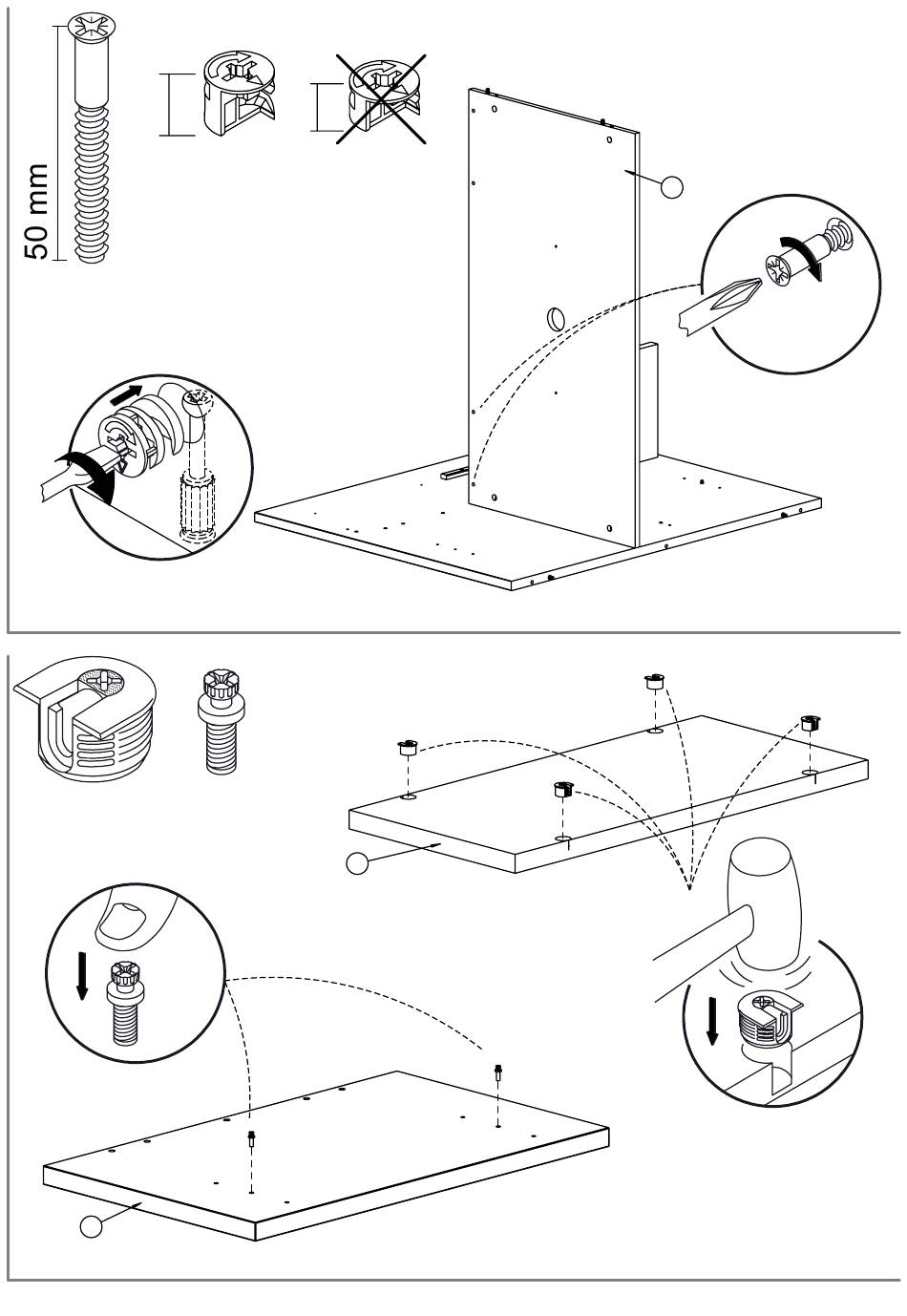 50 mm