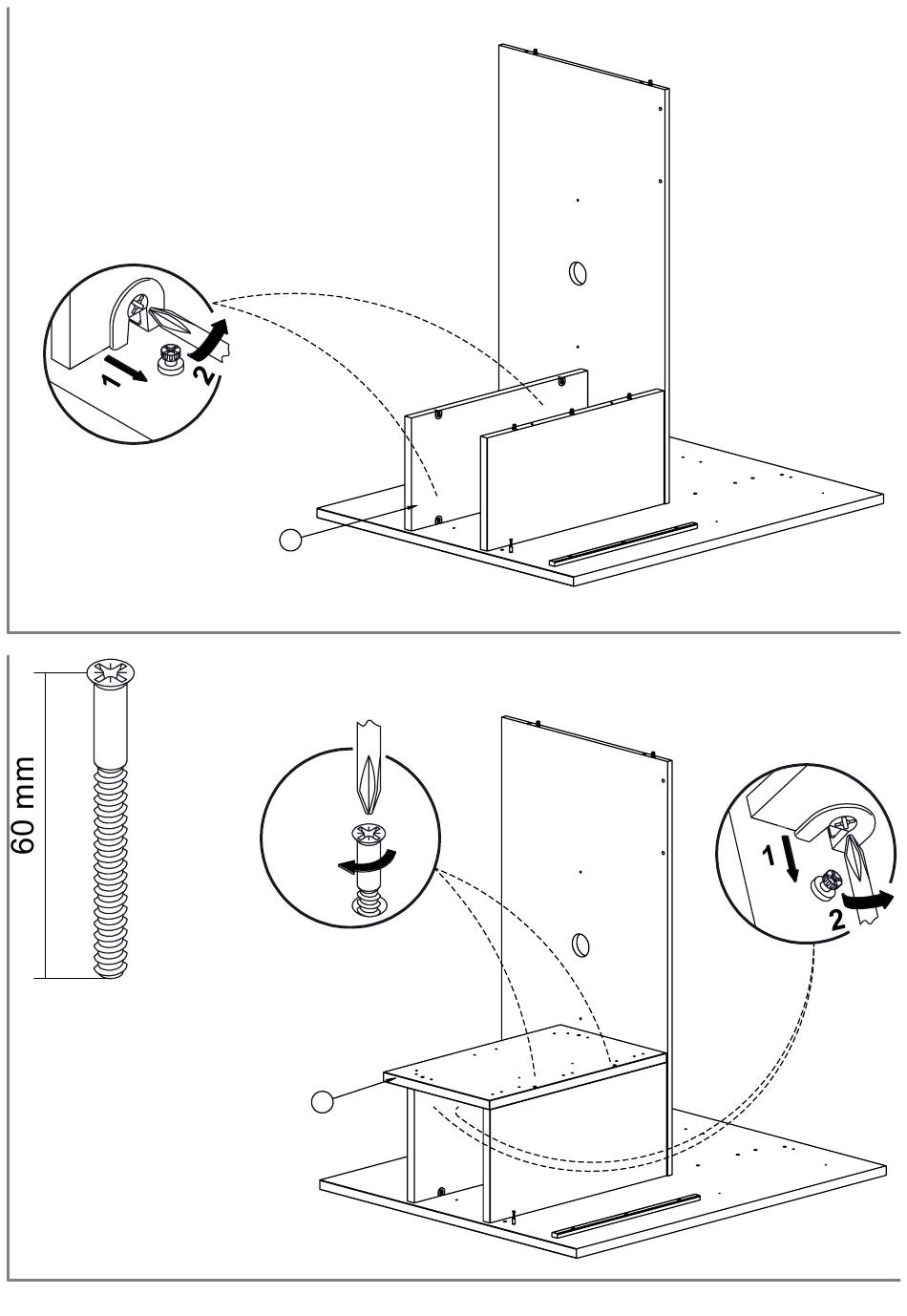 1
2

60 mm

1
2