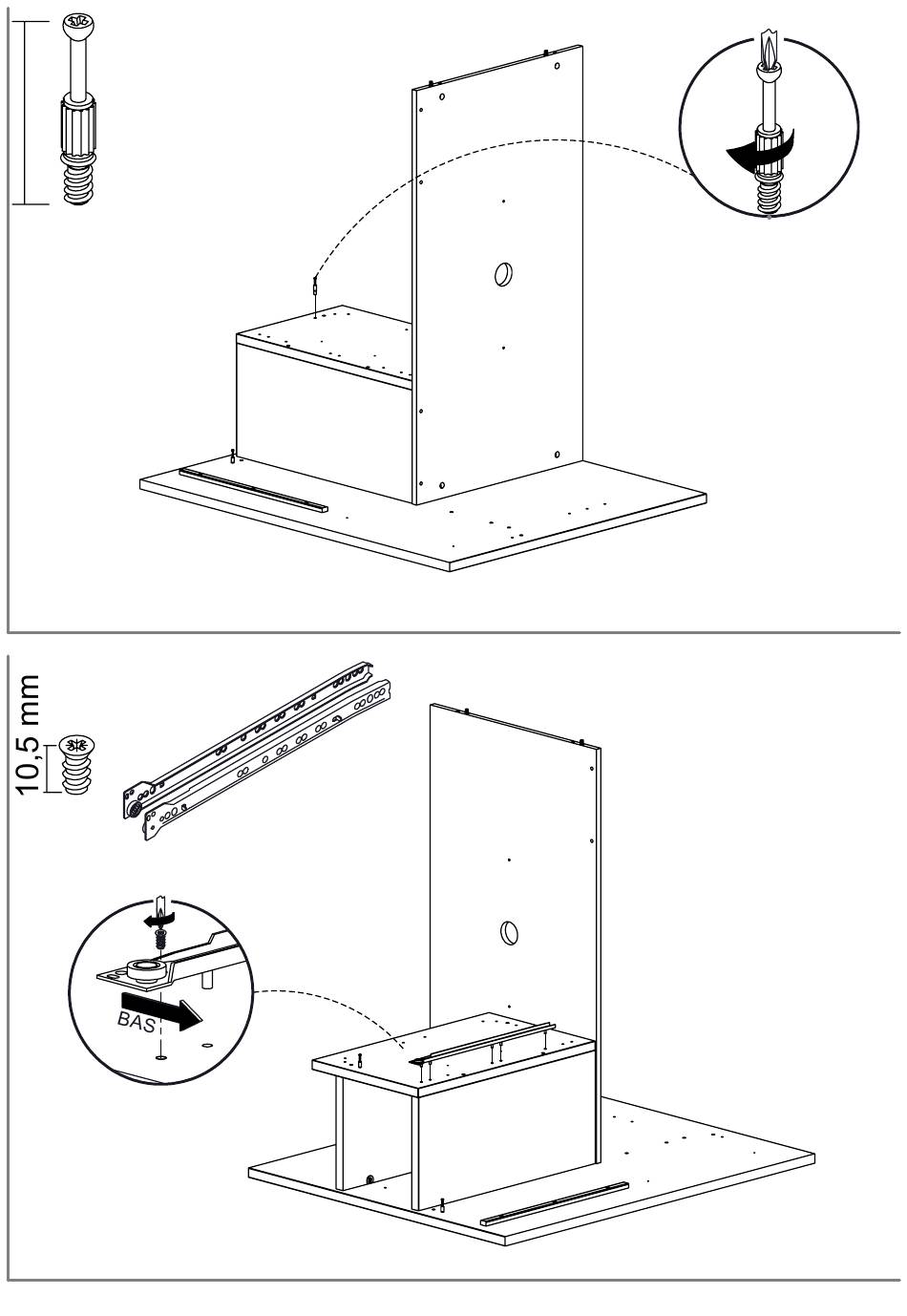 10,5 mm

BAS