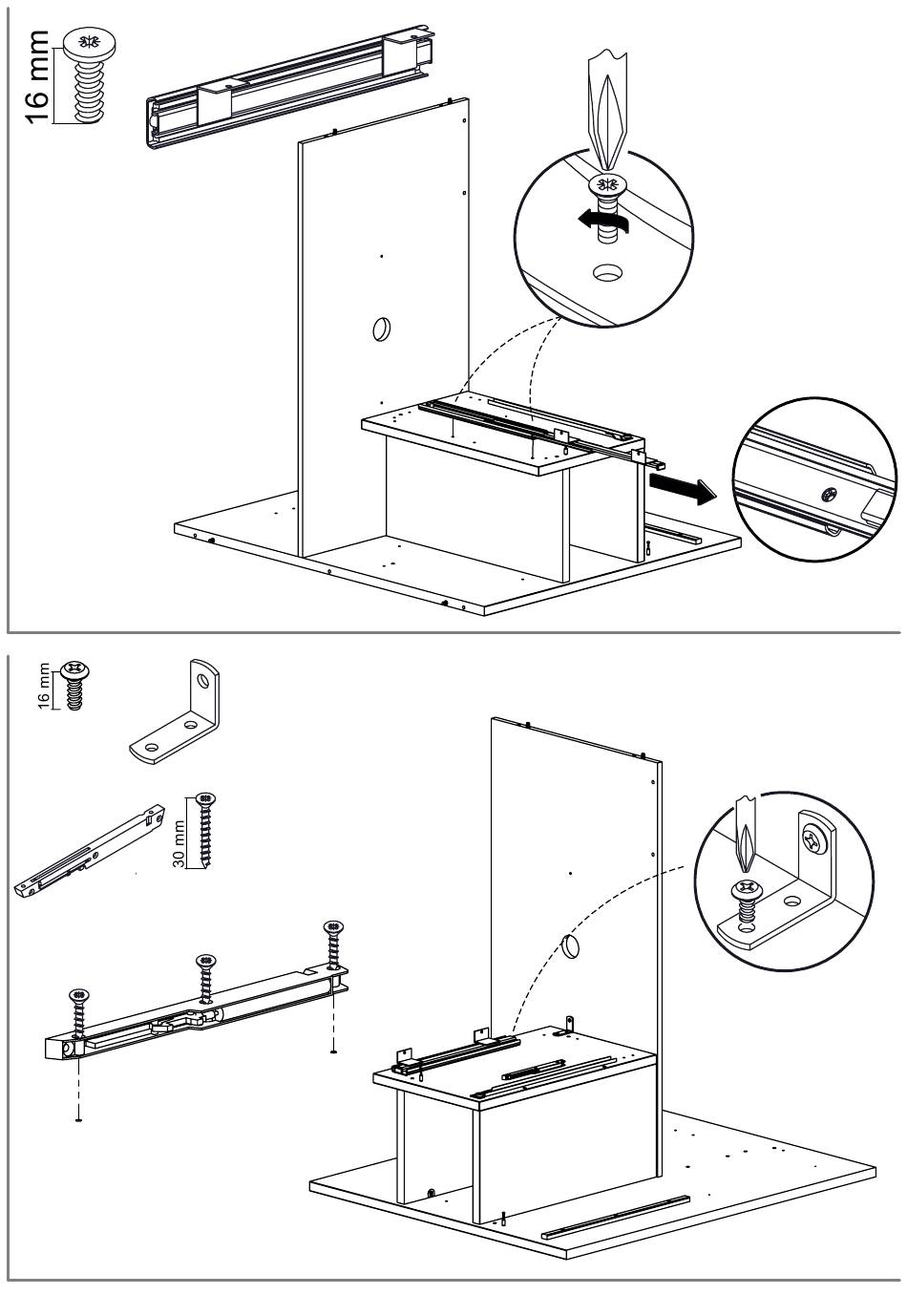 16 mm

16 mm

30 mm