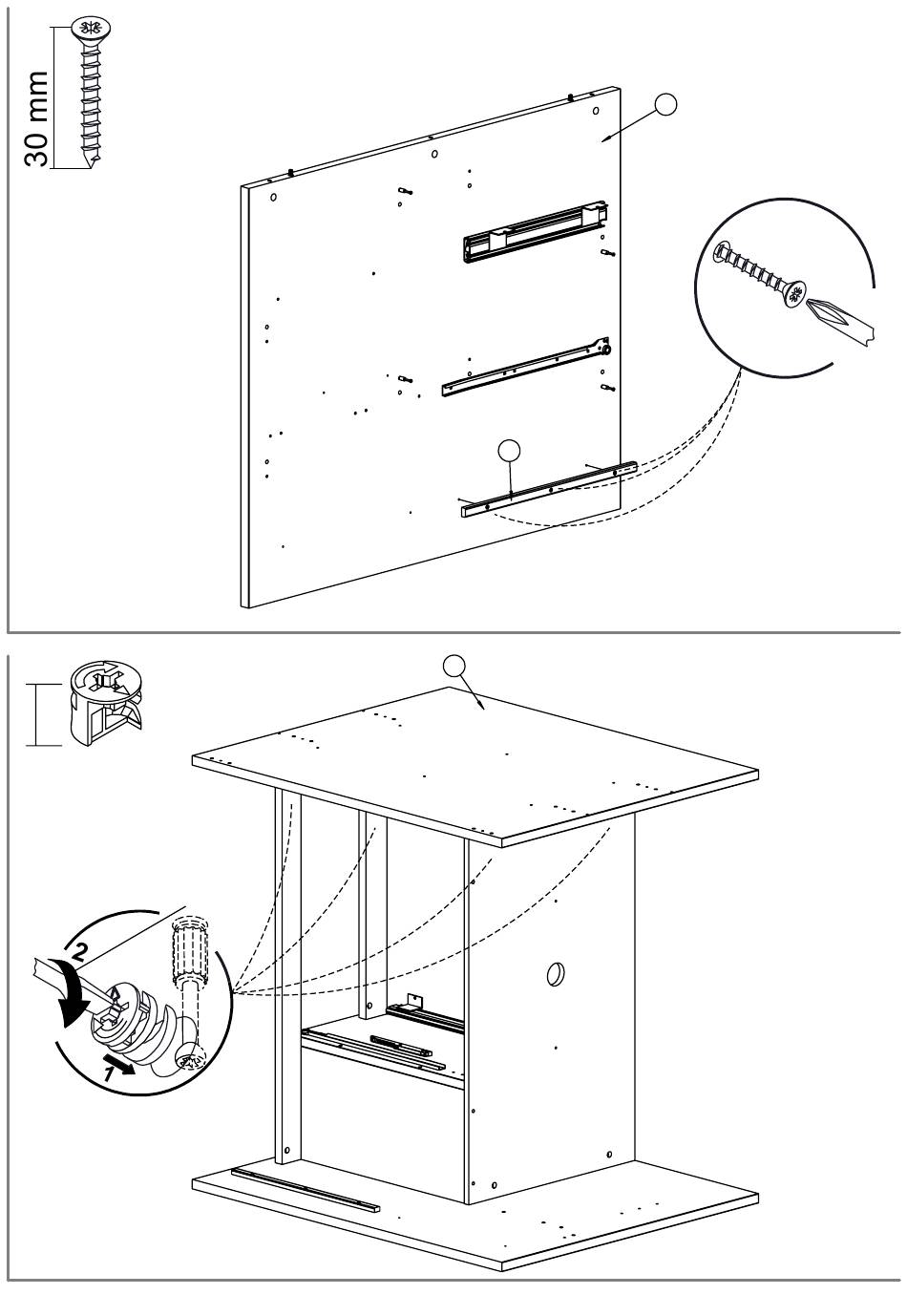 30 mm

2

1