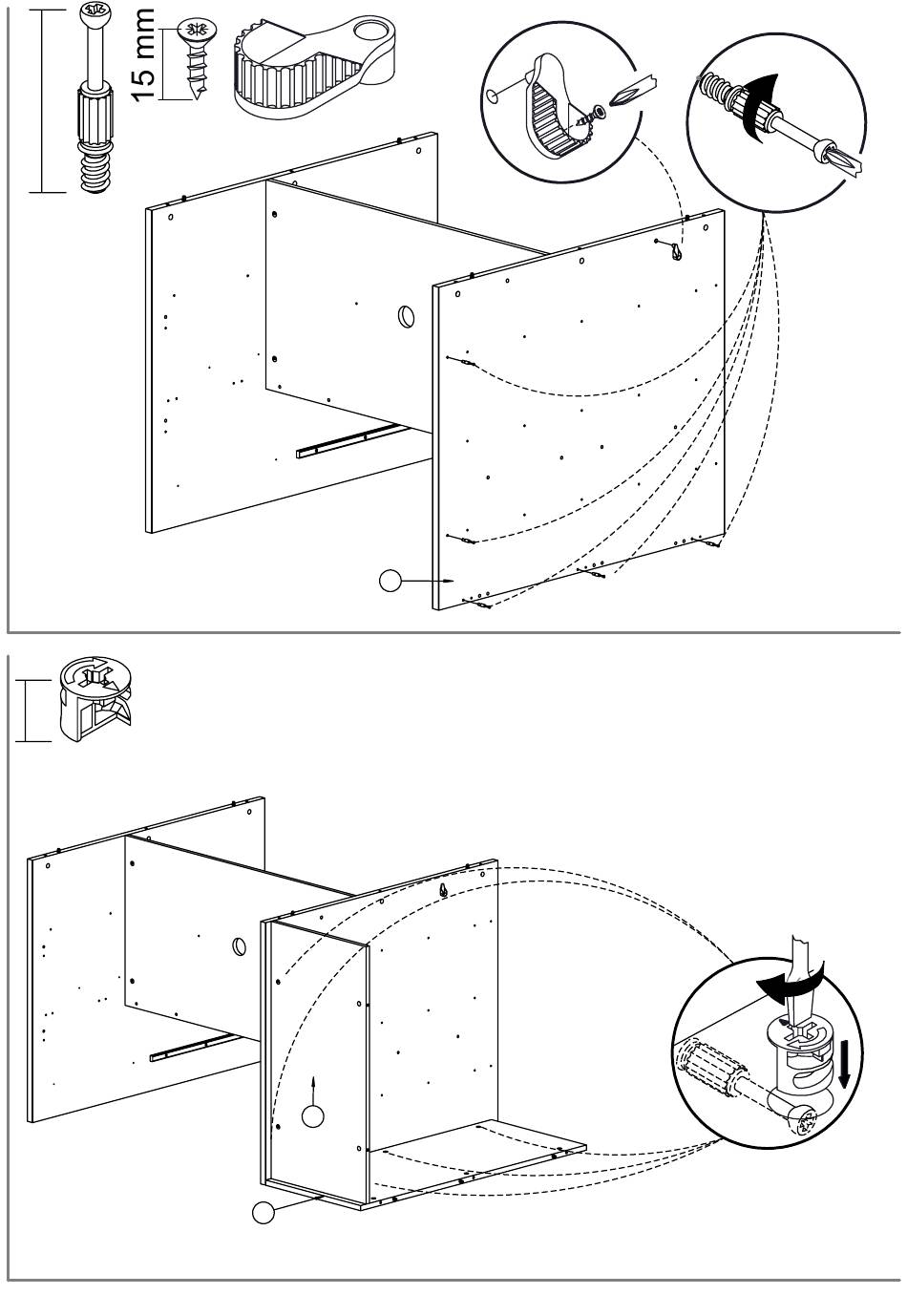 15 mm