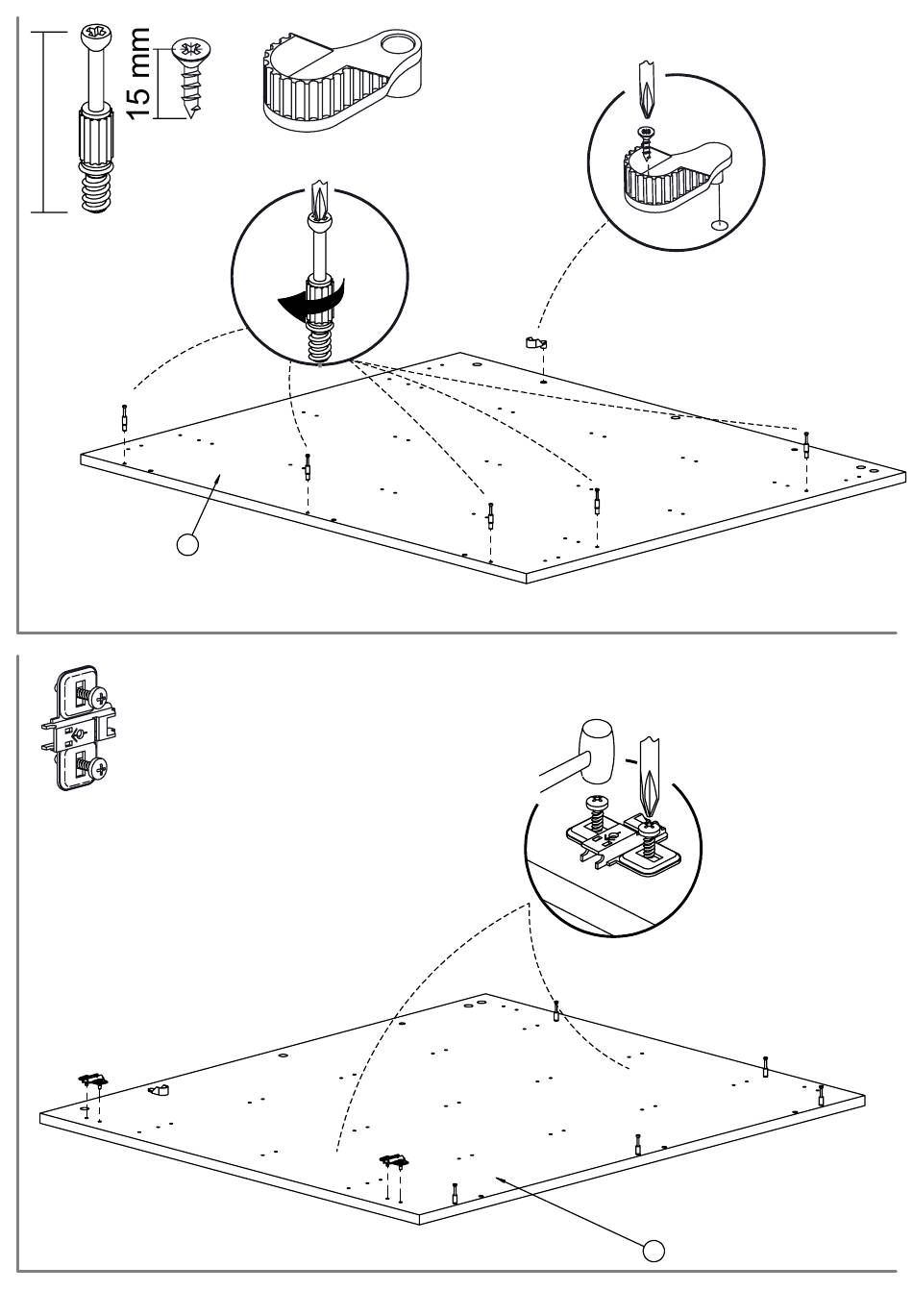 15 mm