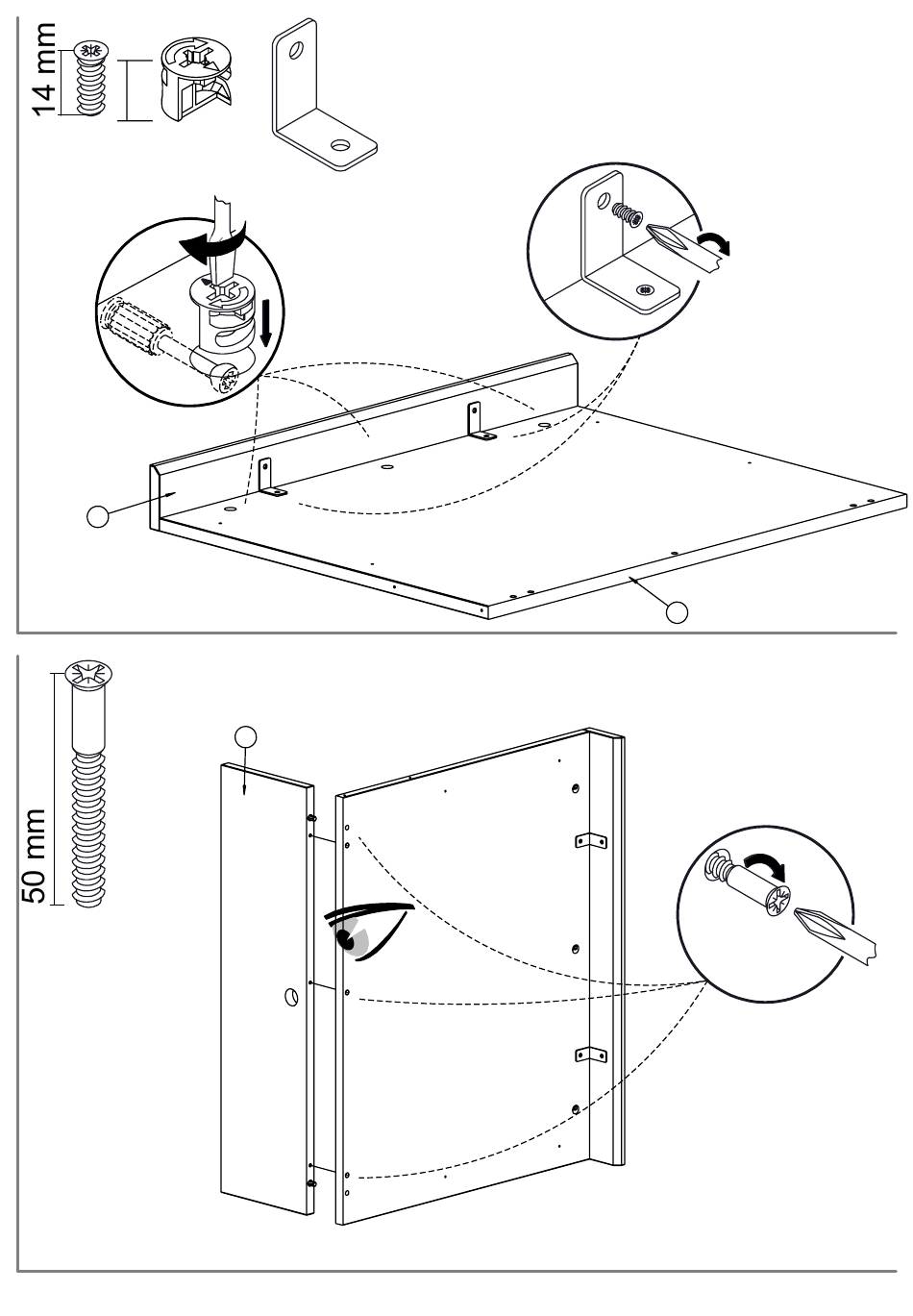 14 mm

50 mm