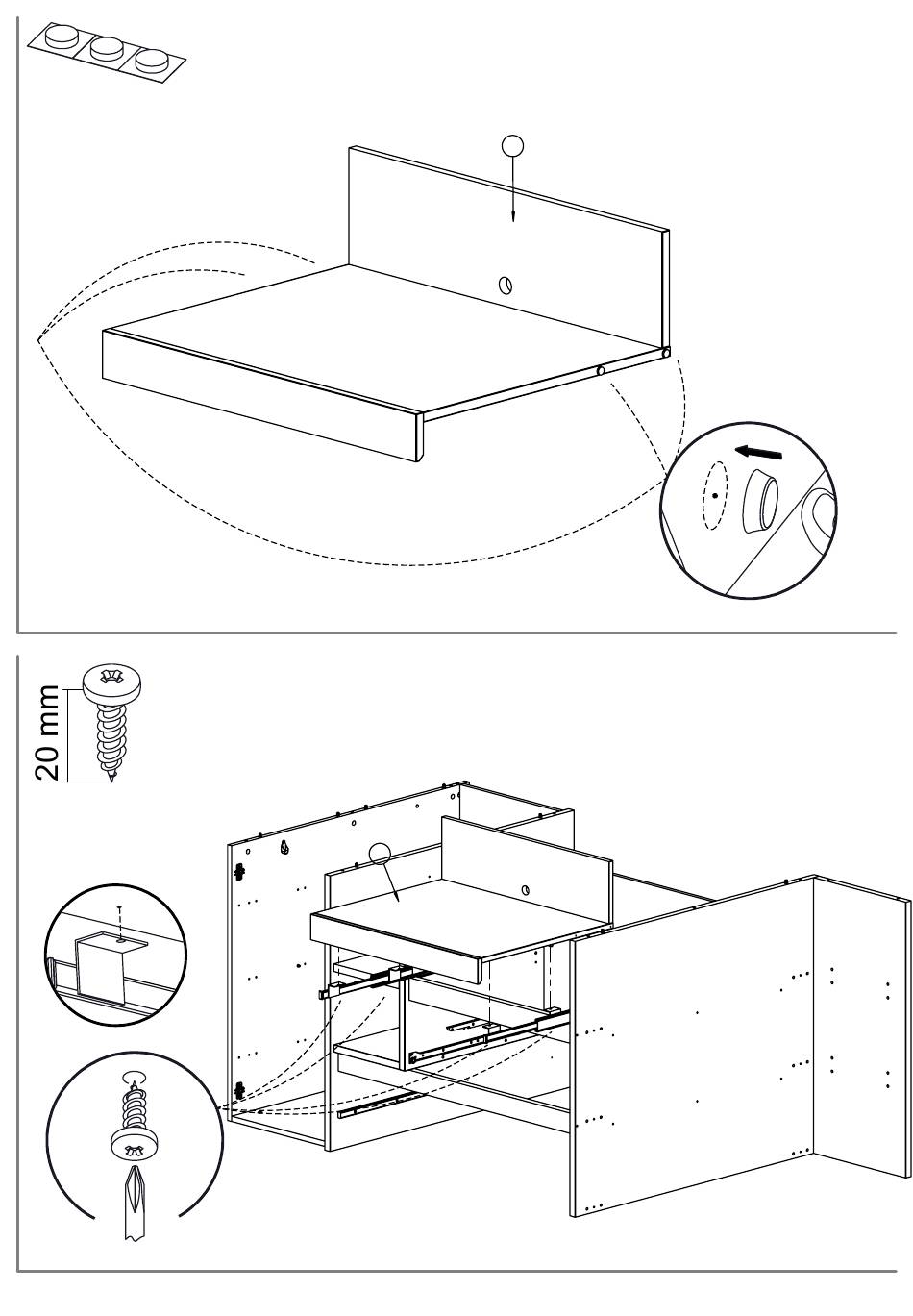 20 mm