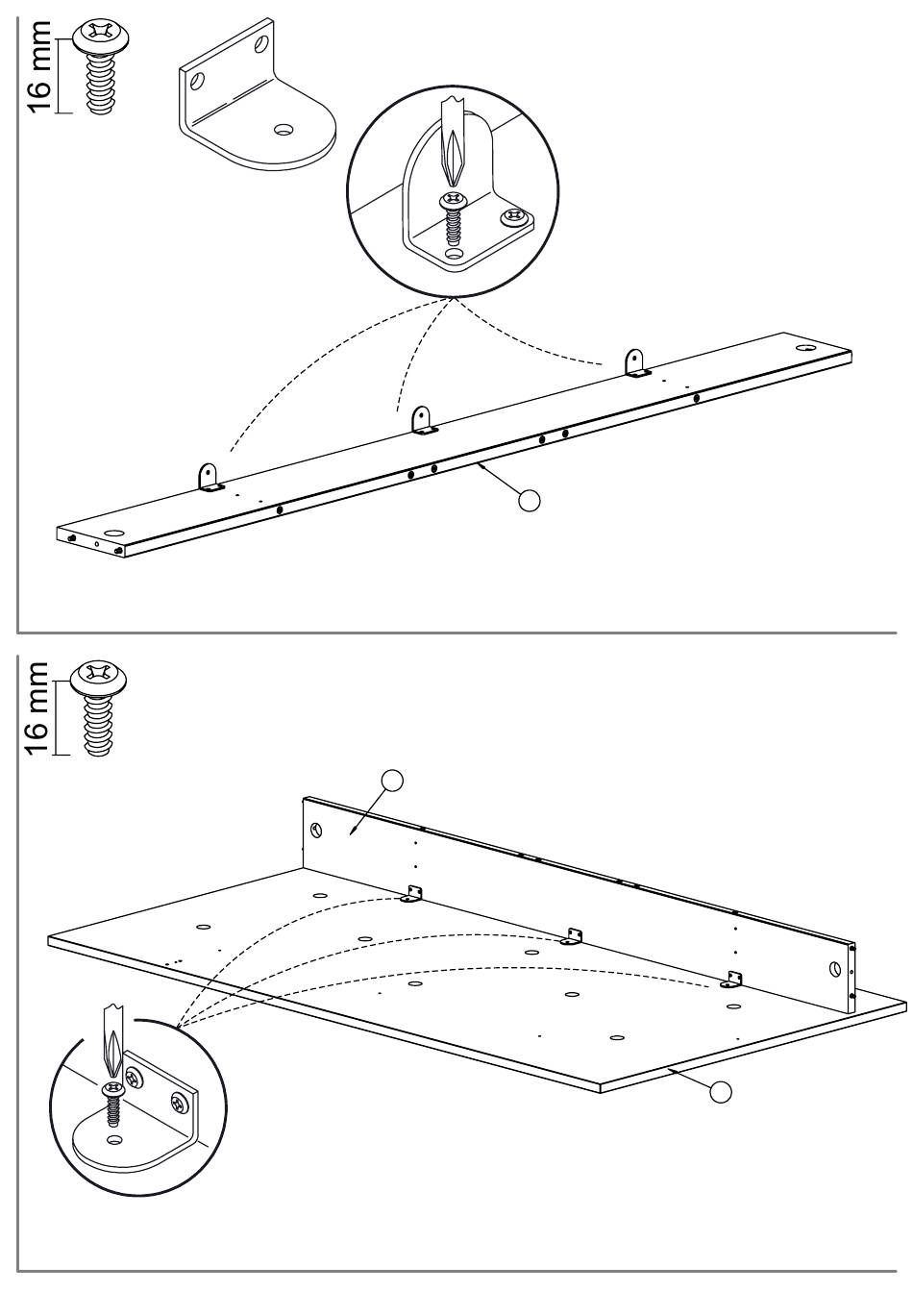 16 mm

16 mm