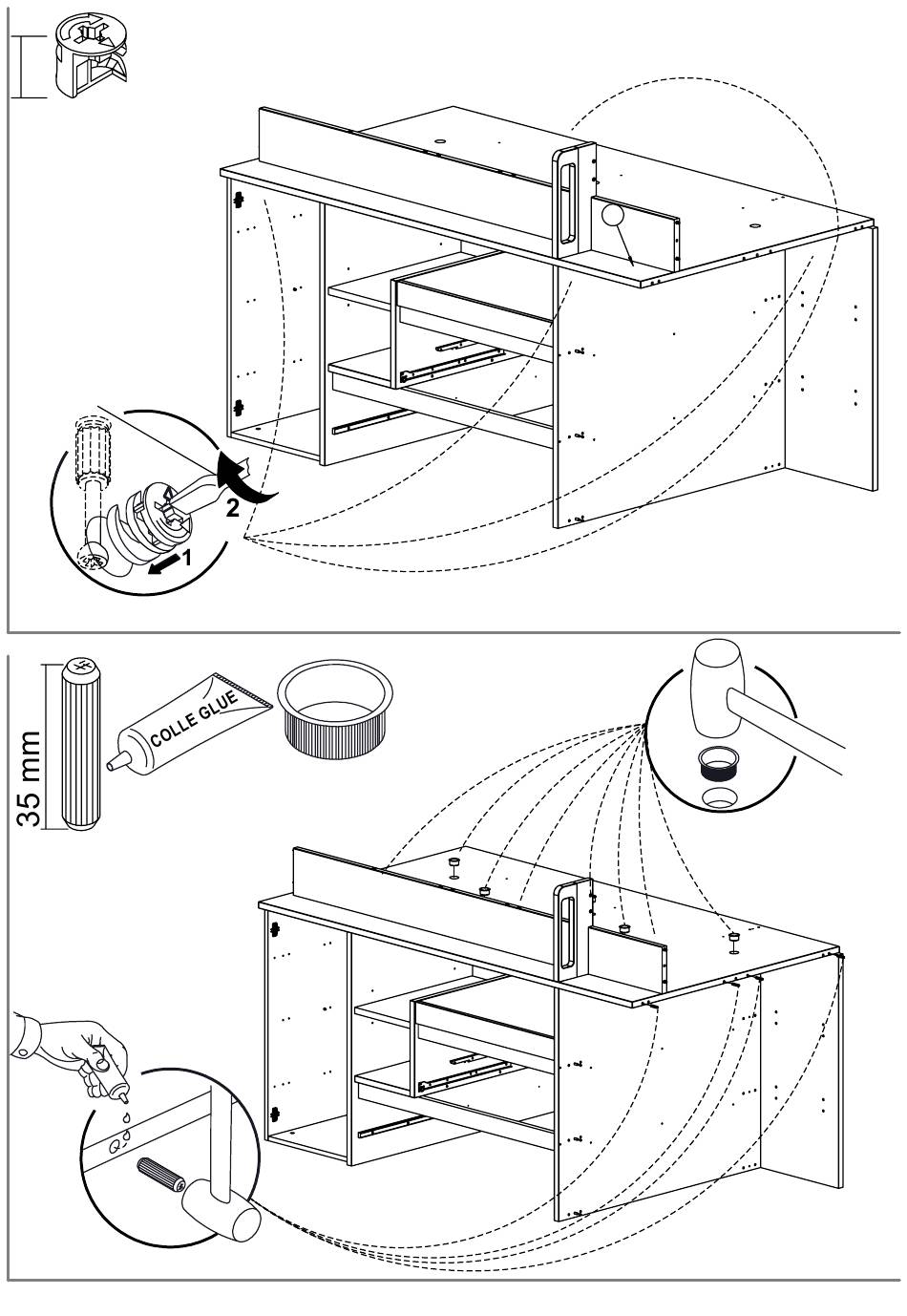 2
1
35 mm
COLLE GLUE