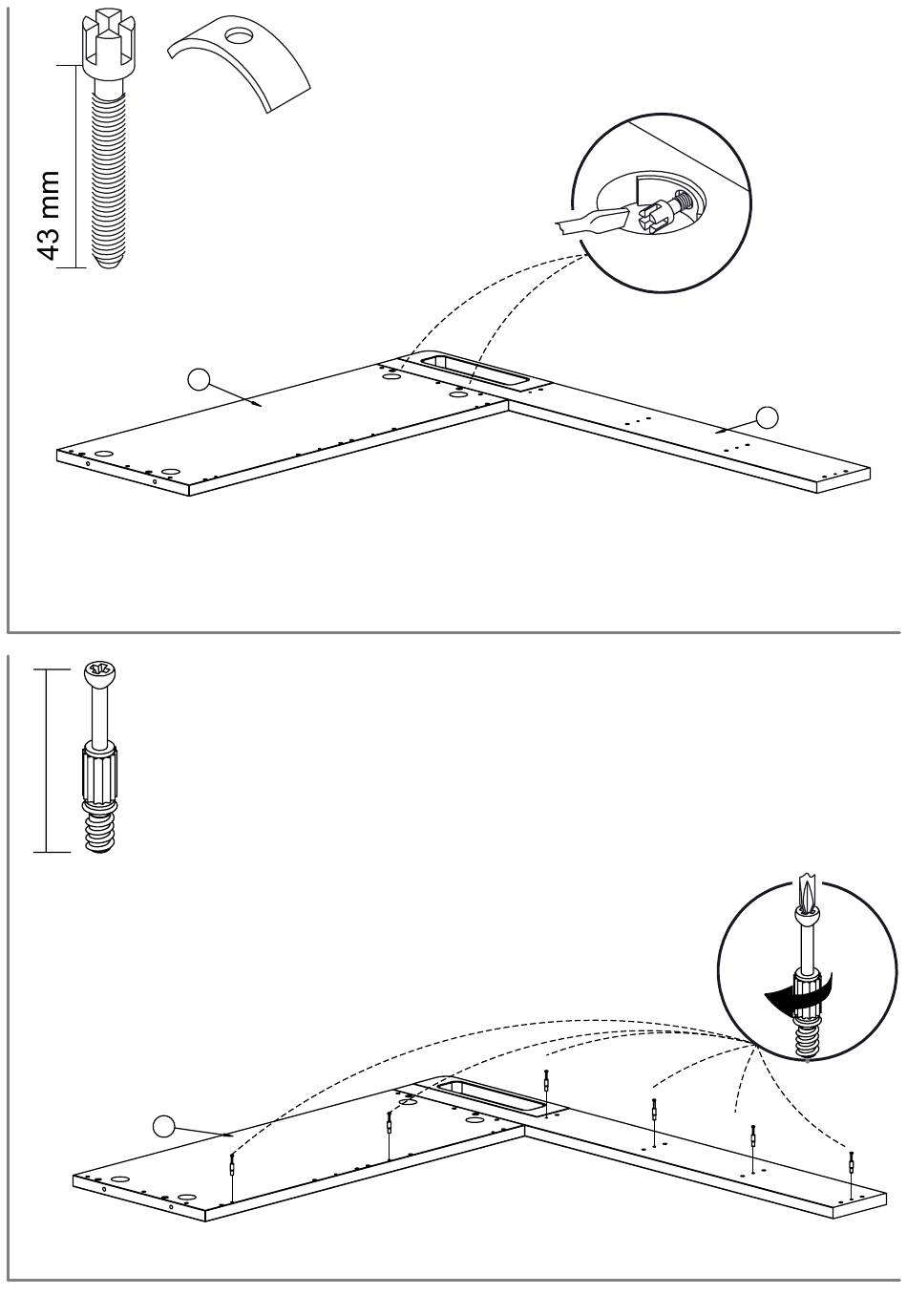 43 mm