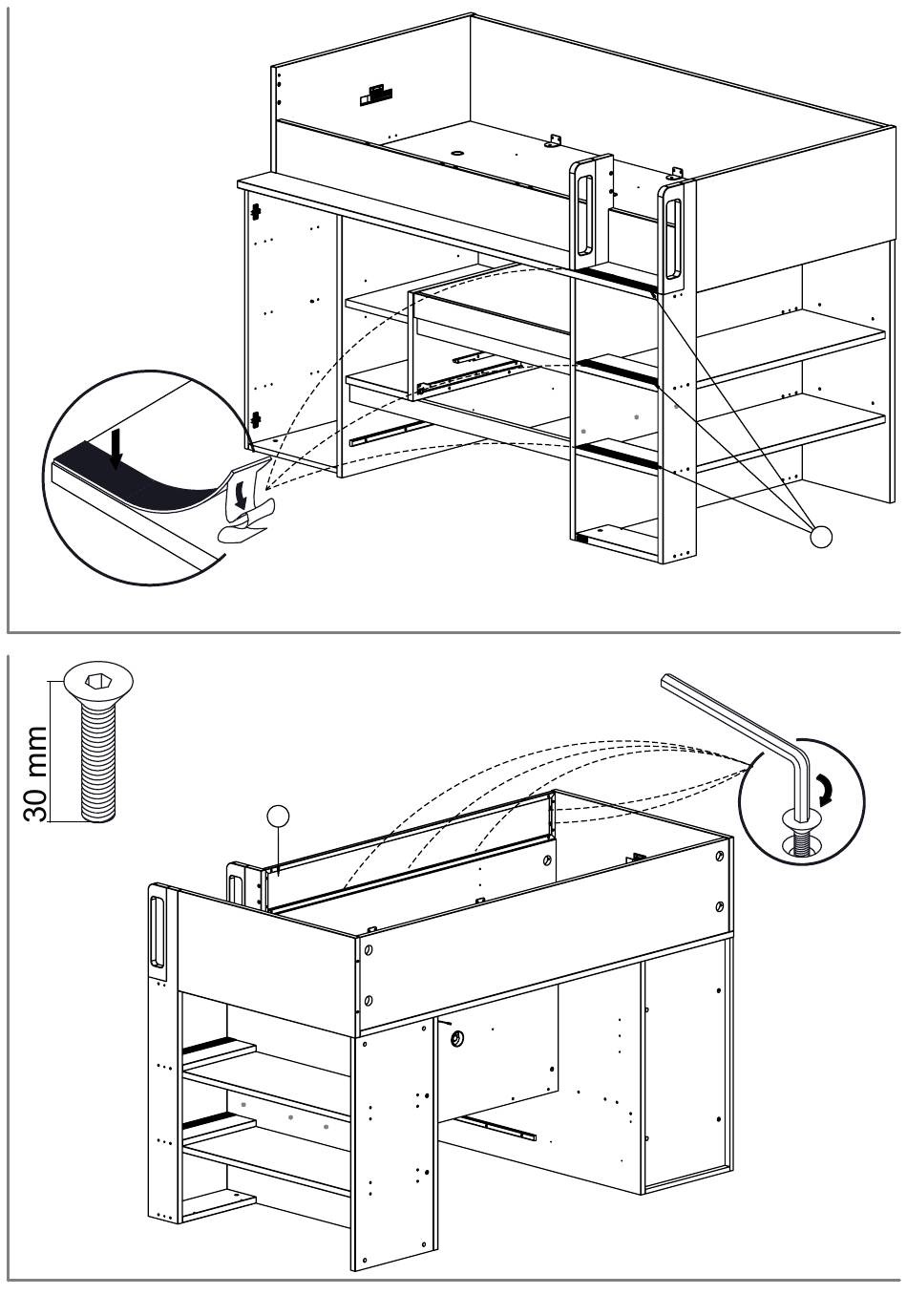 30 mm