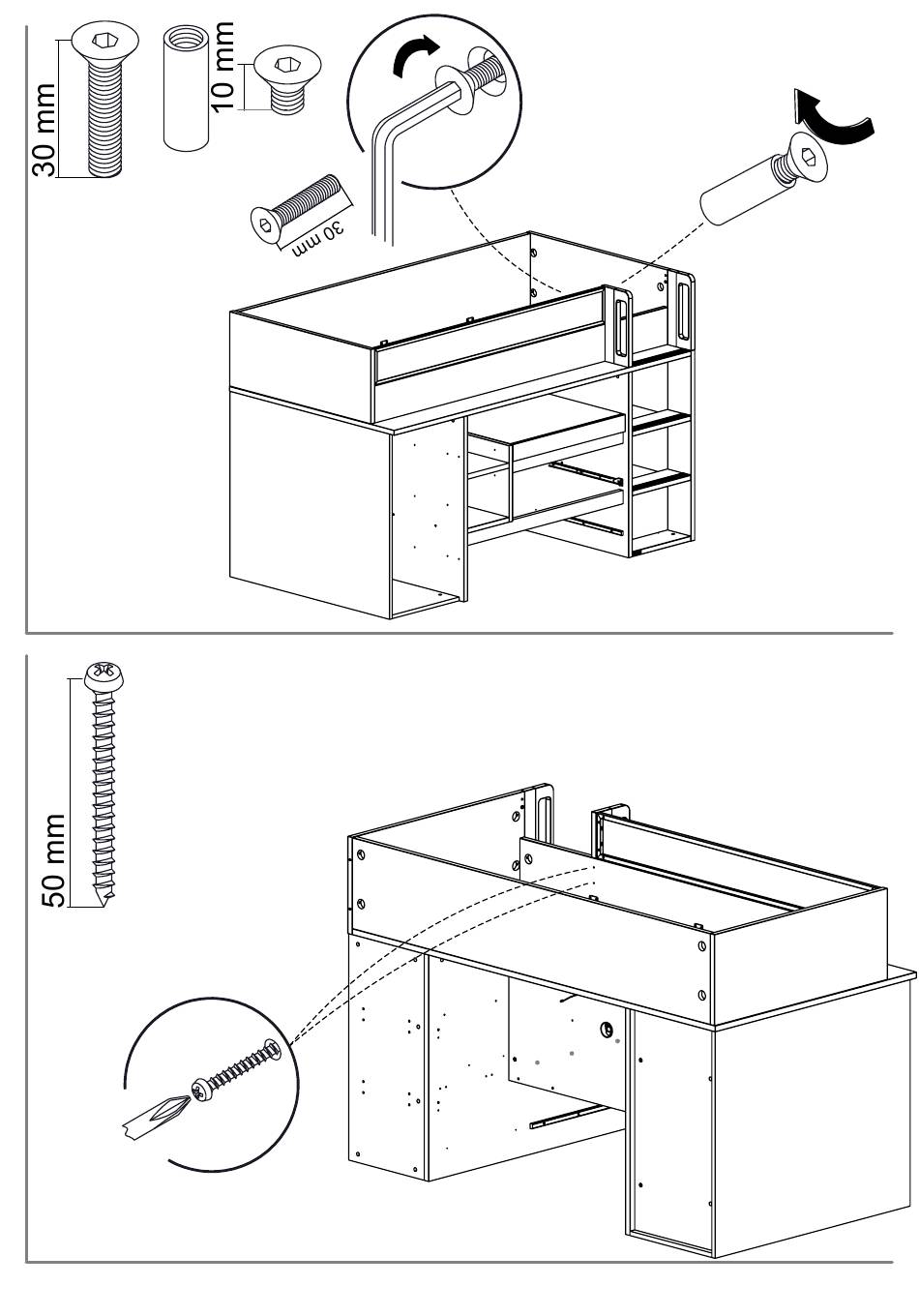 30 mm

10 mm

30 mm

50 mm