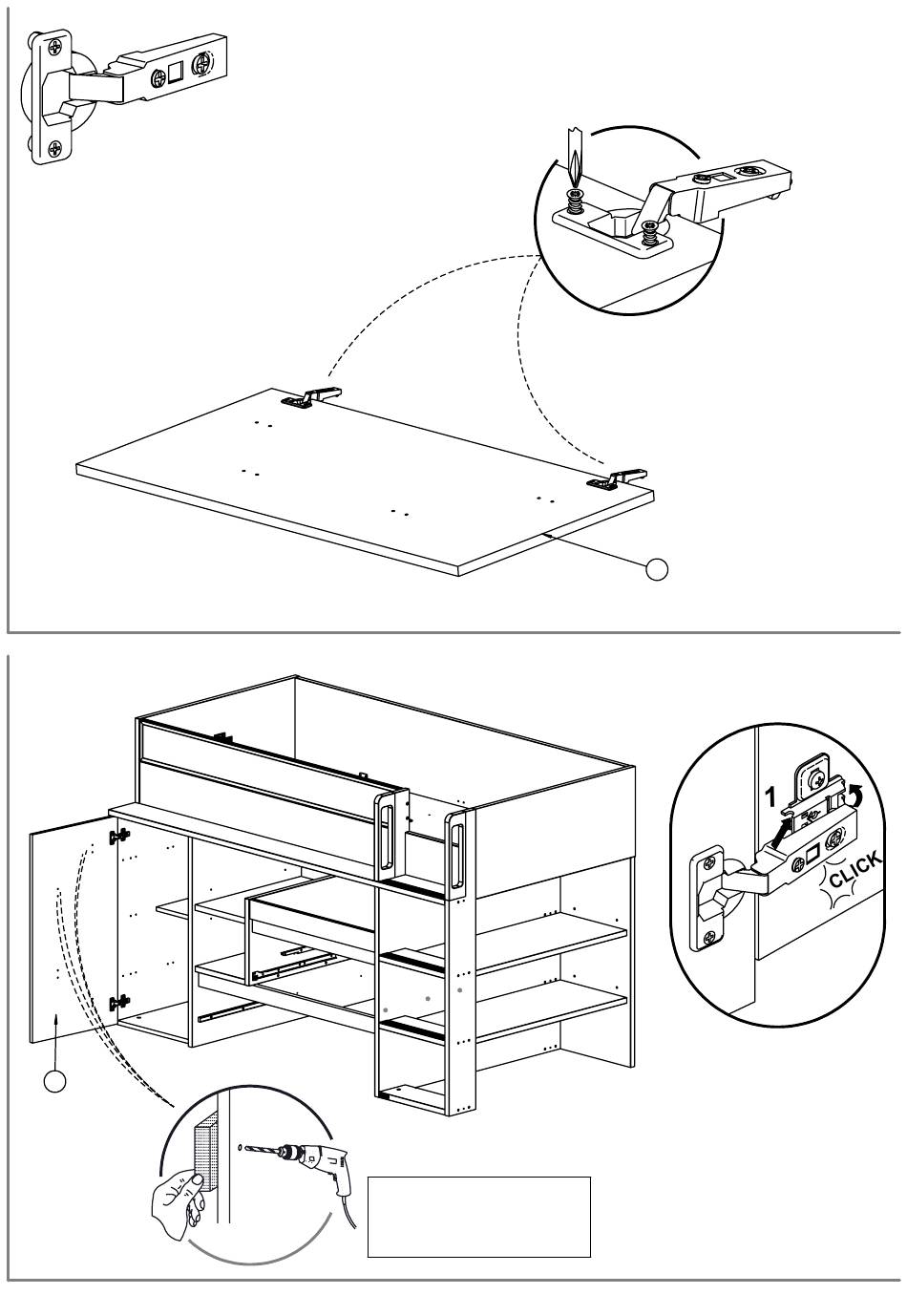 1

CLICK