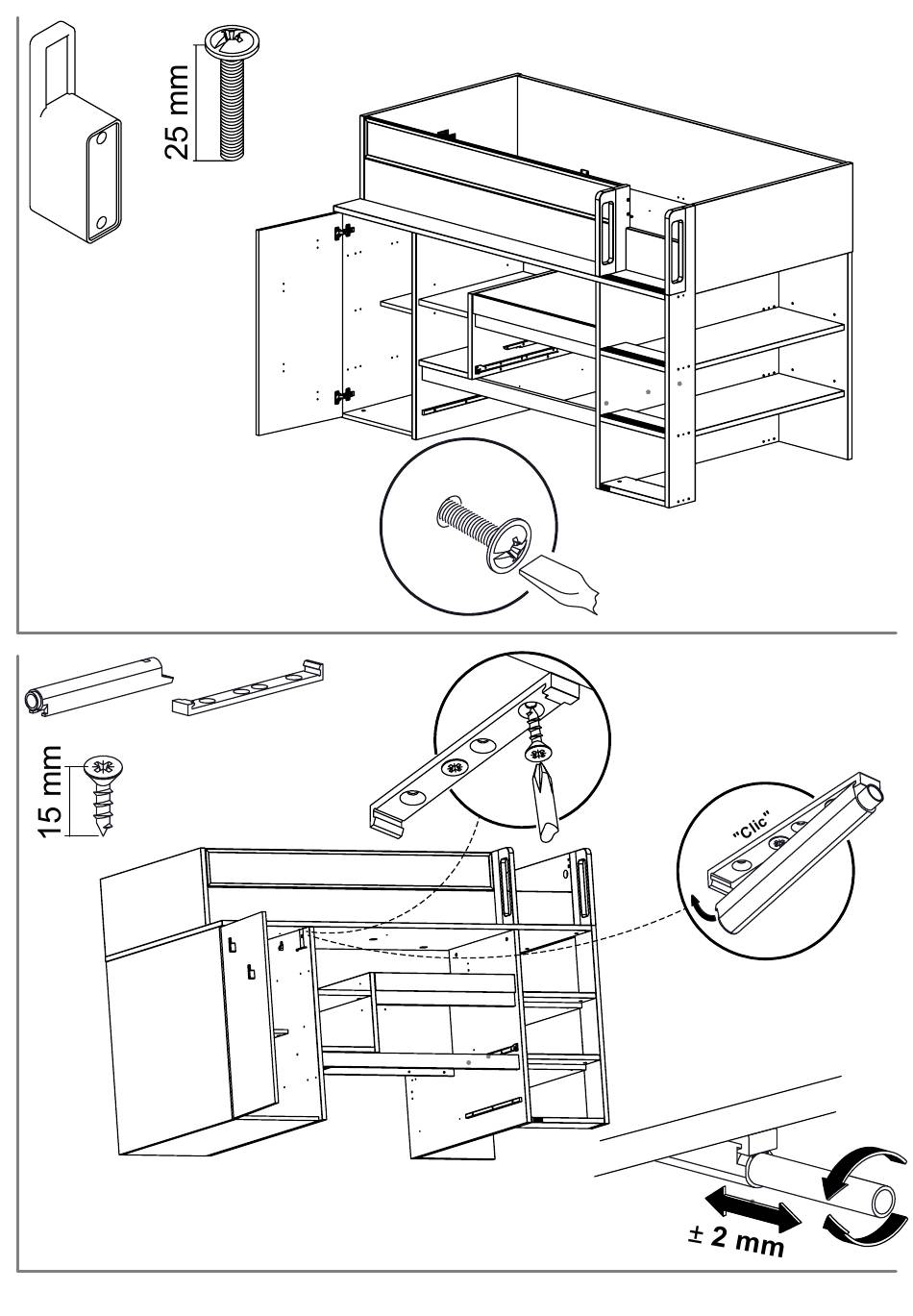 25 mm

15 mm

"Clic"

± 2 mm