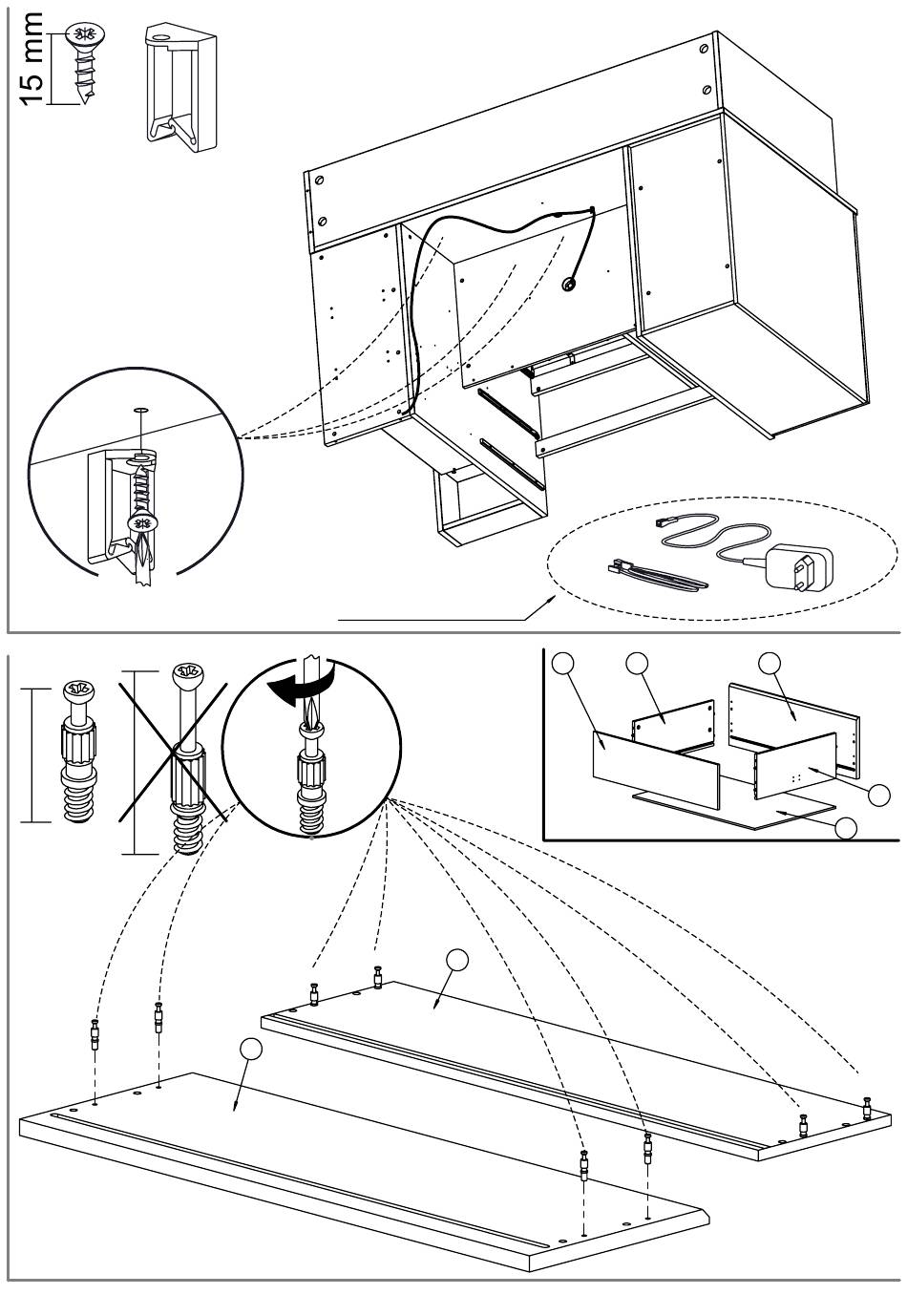 15 mm