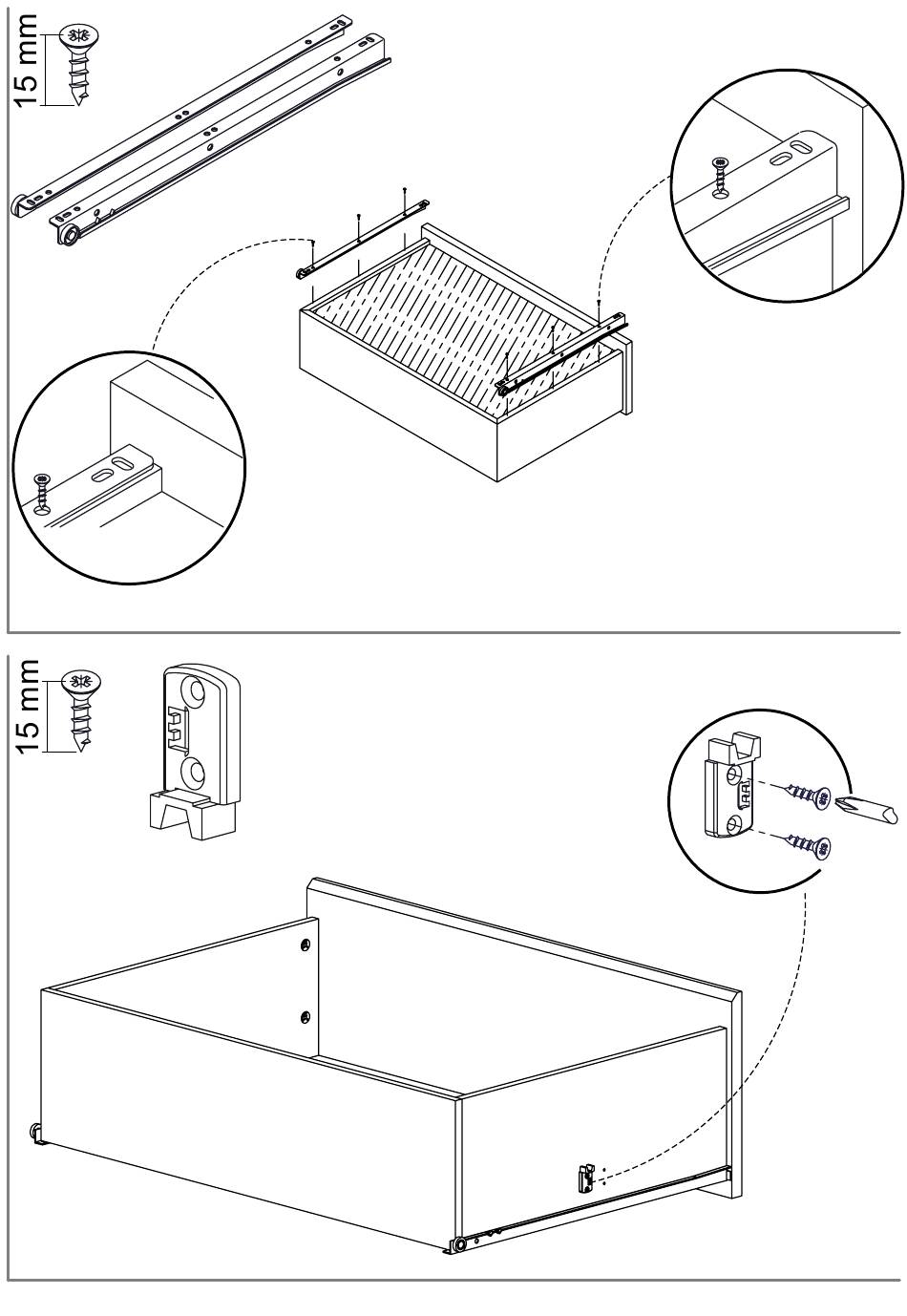 15 mm

15 mm