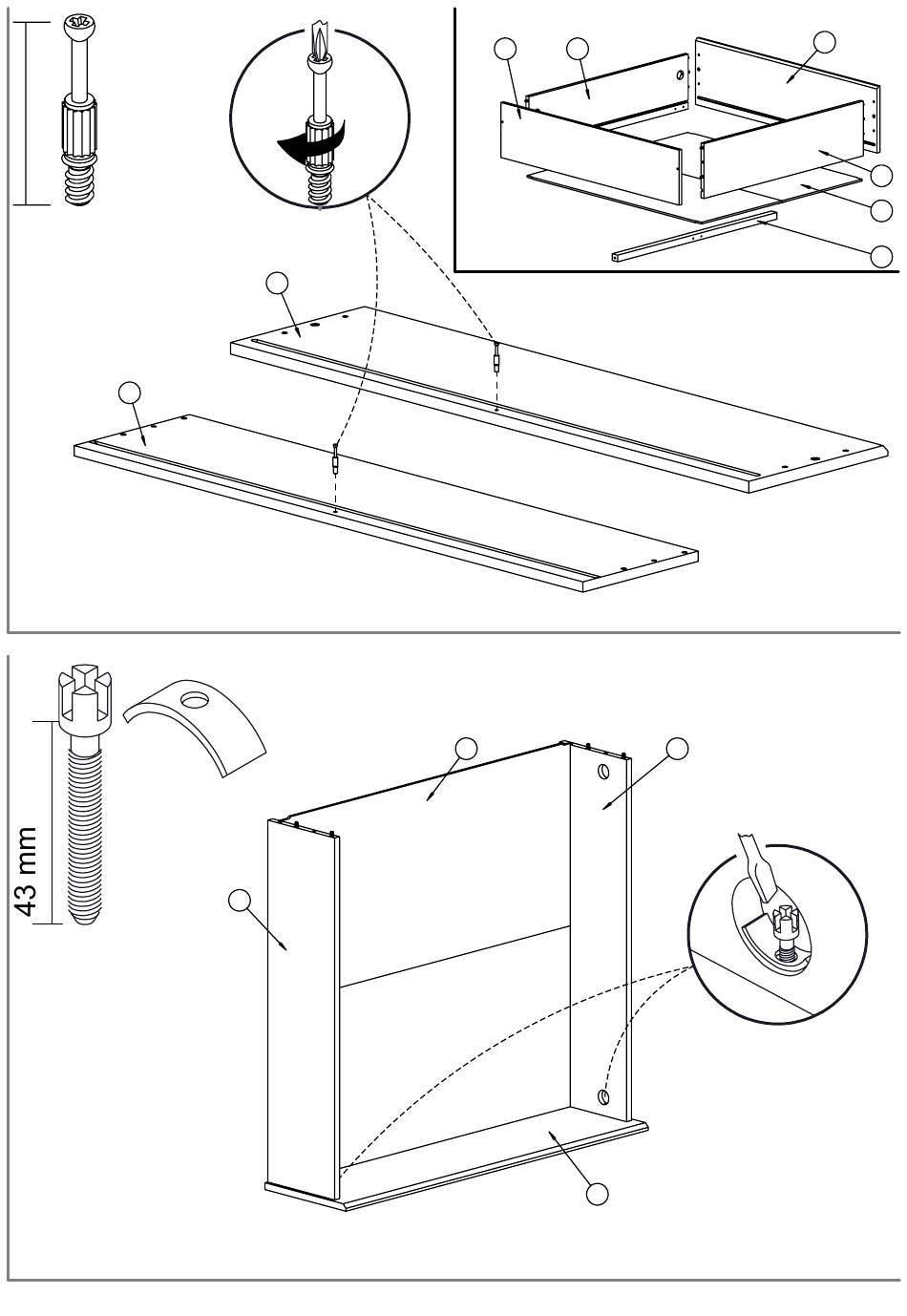 43 mm