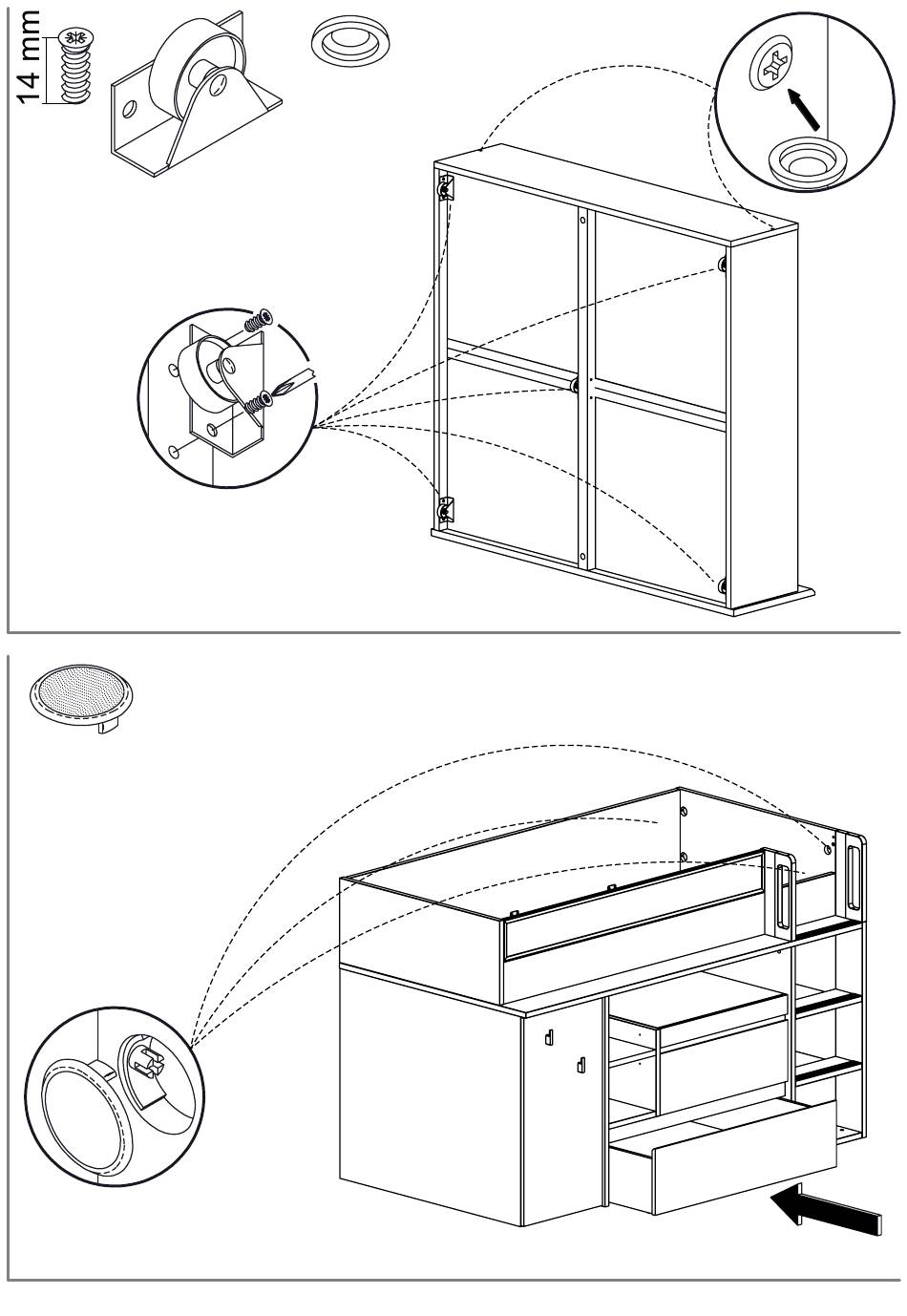 14 mm