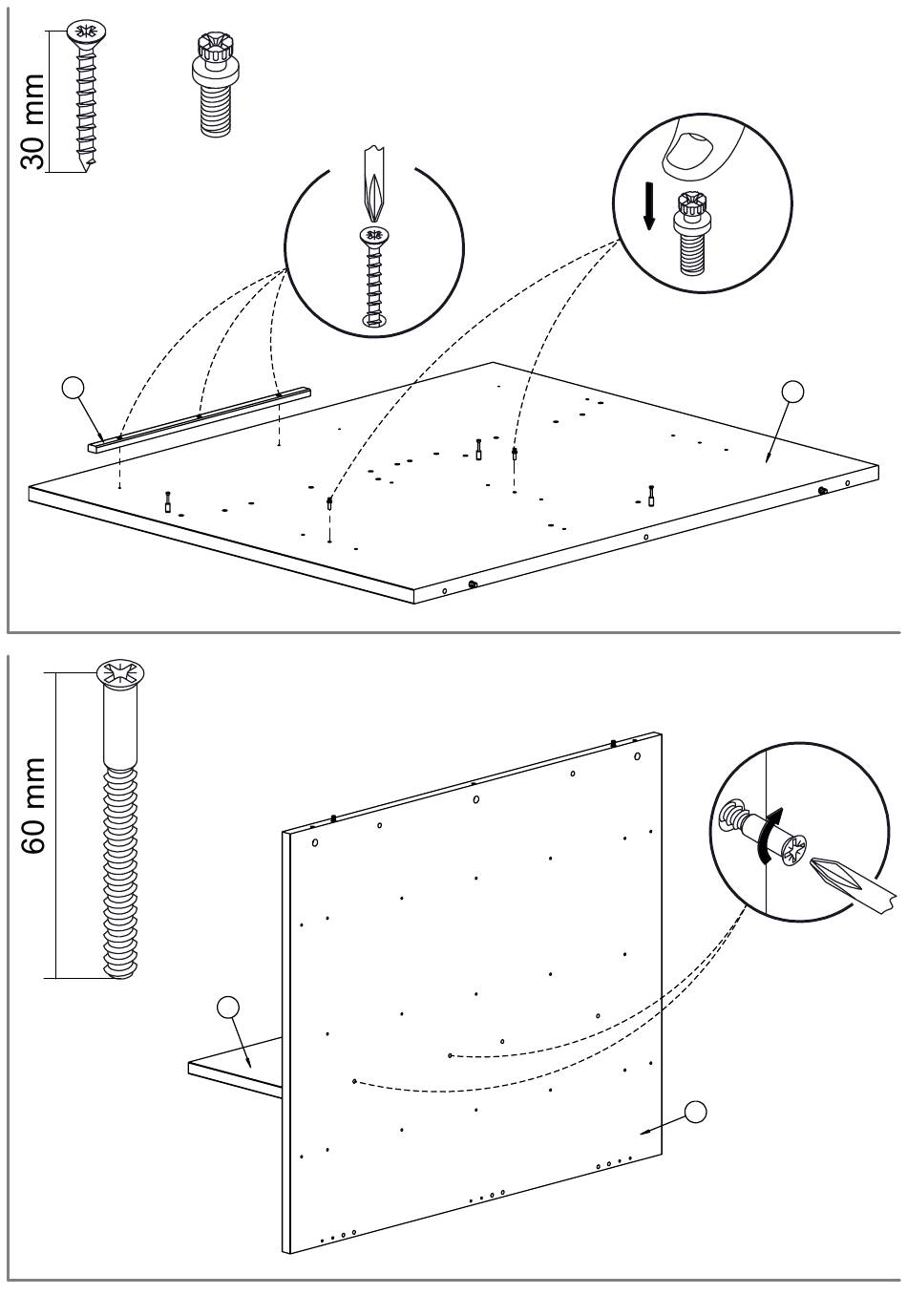 30 mm

60 mm