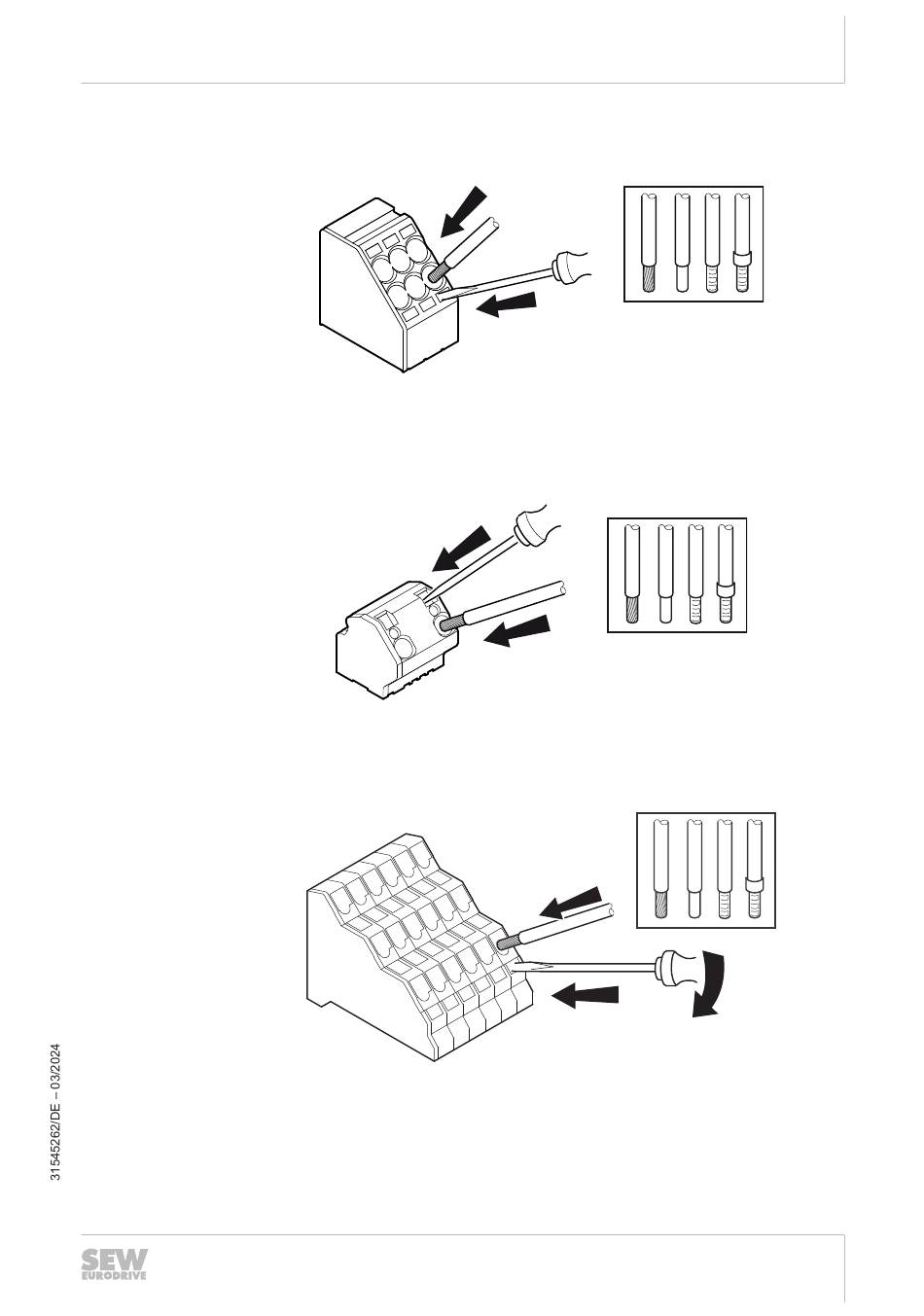 31545262/DE – 03/2024

SEW
EURODRIVE