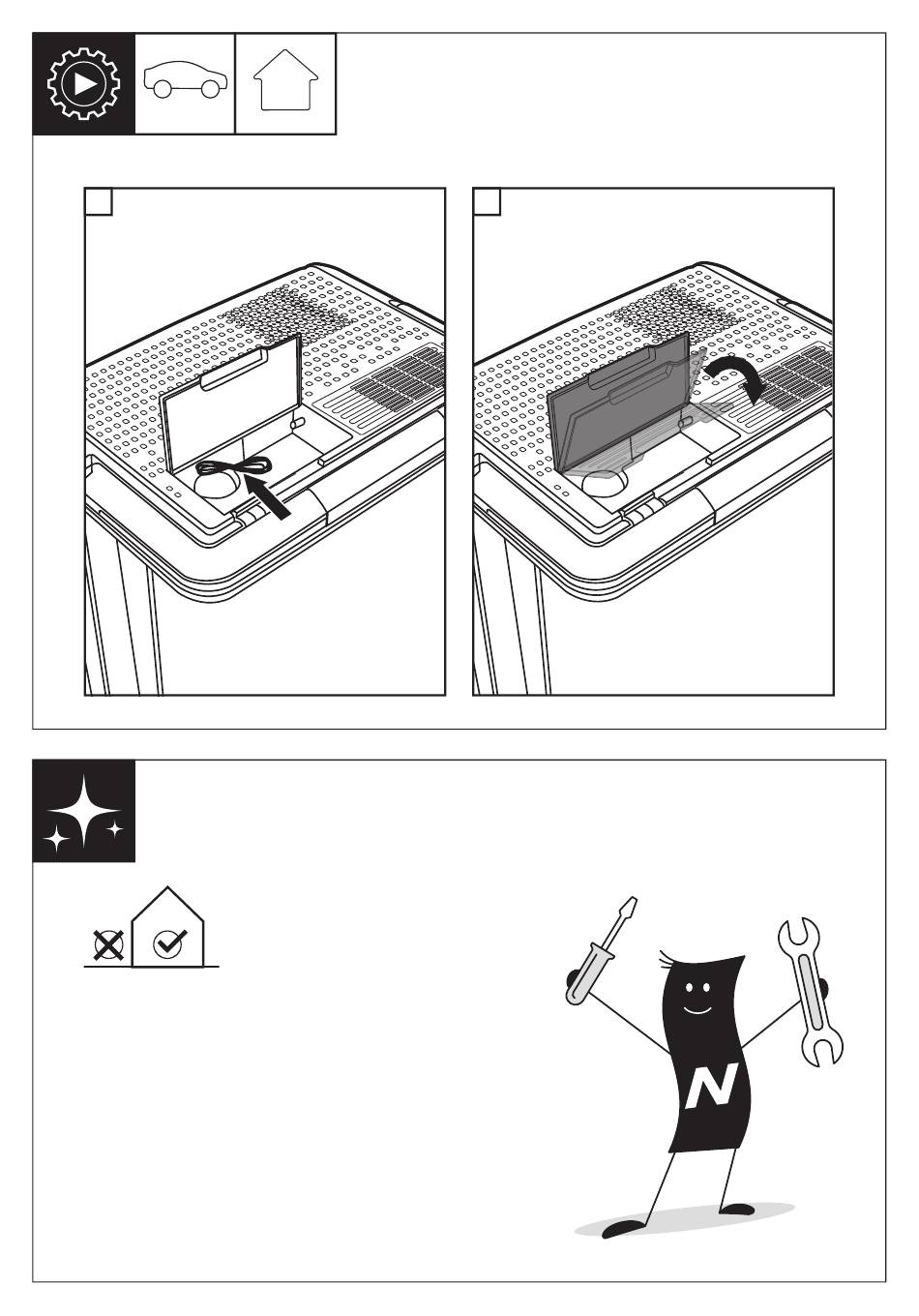 N