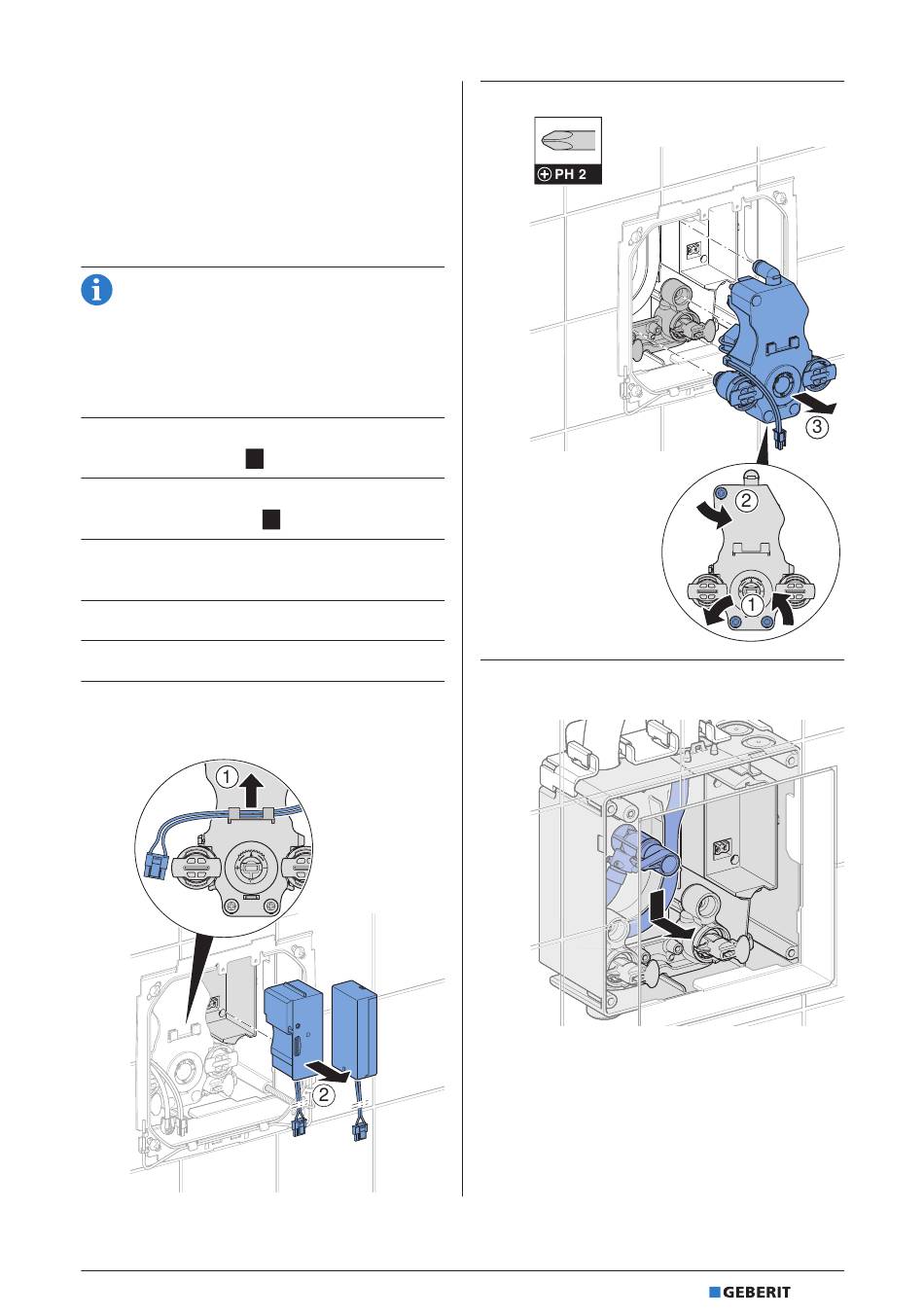 PH 2

3

2

1

1

2

GEBERIT