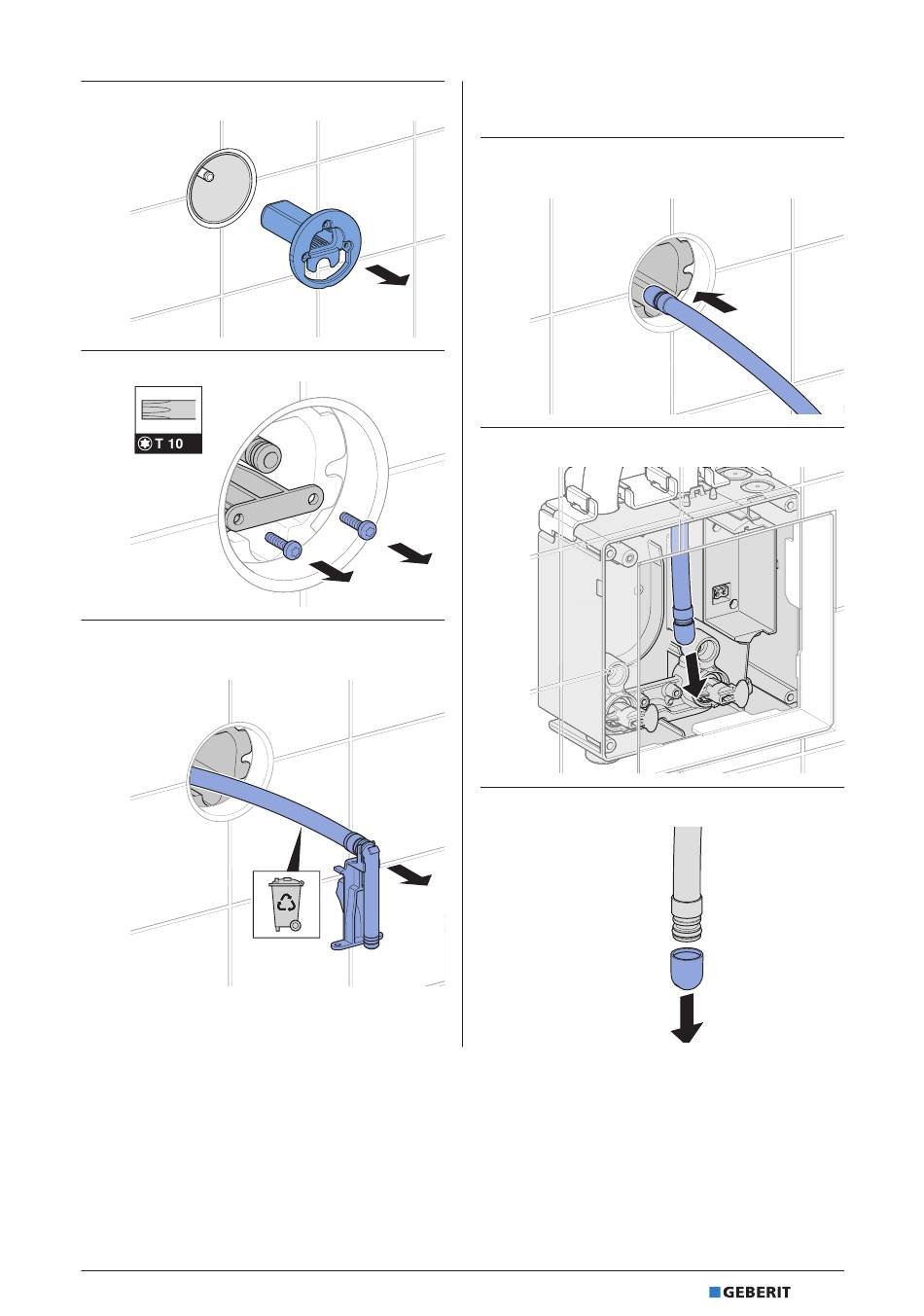 T 10

GEBERIT