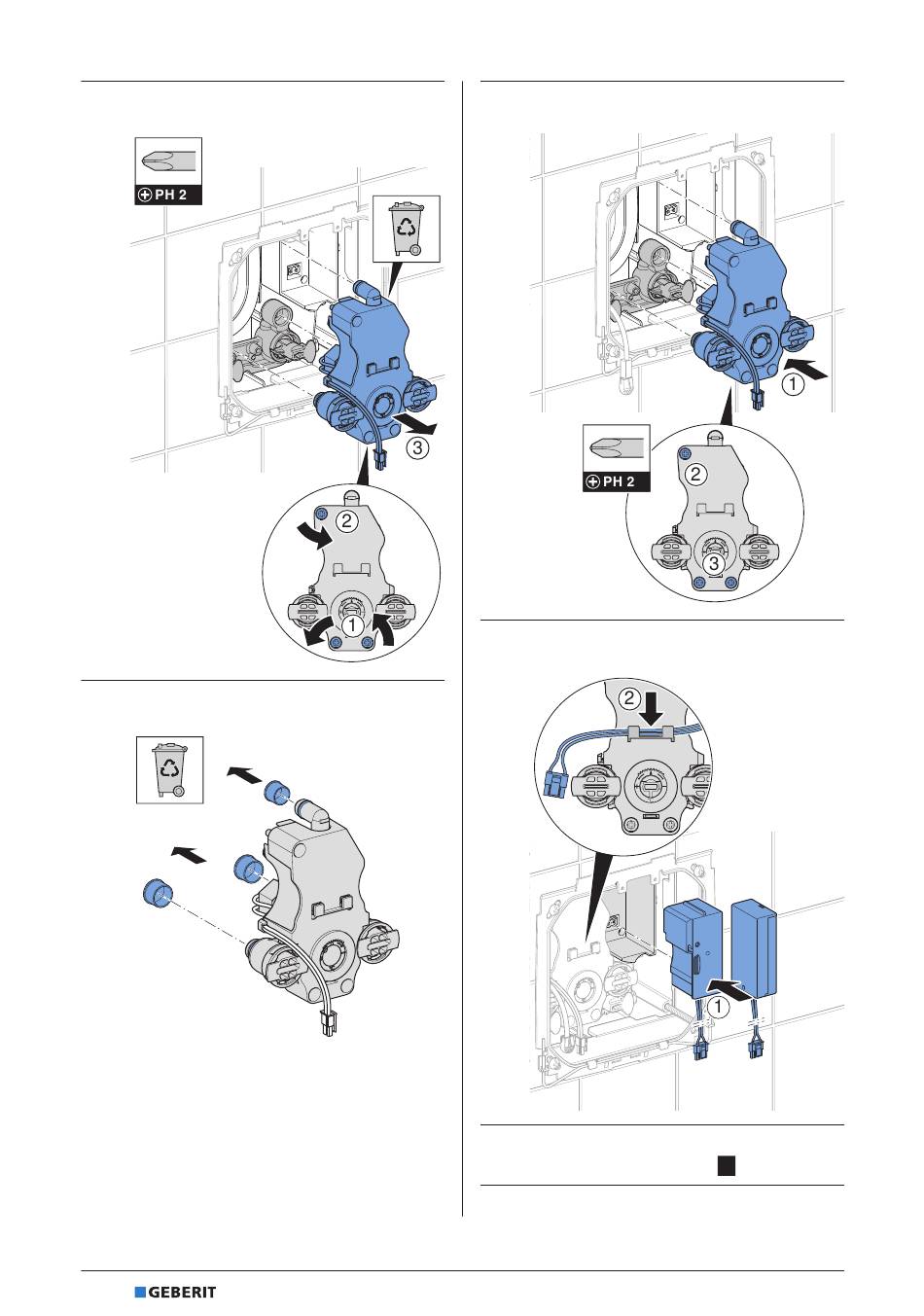 PH 2

③

②

①

①

PH 2

②

③

②

①

GEBERIT