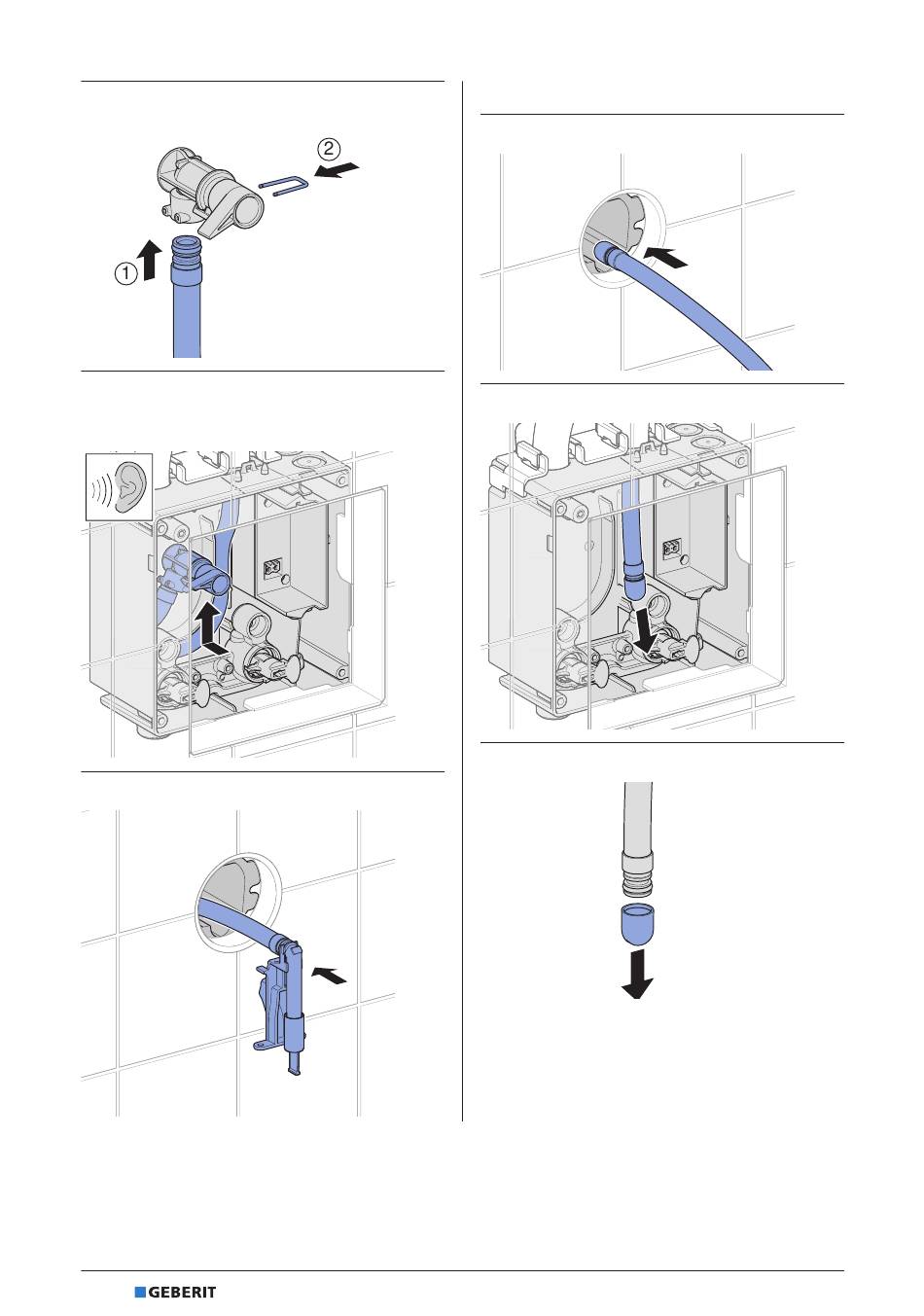 2

1

GEBERIT