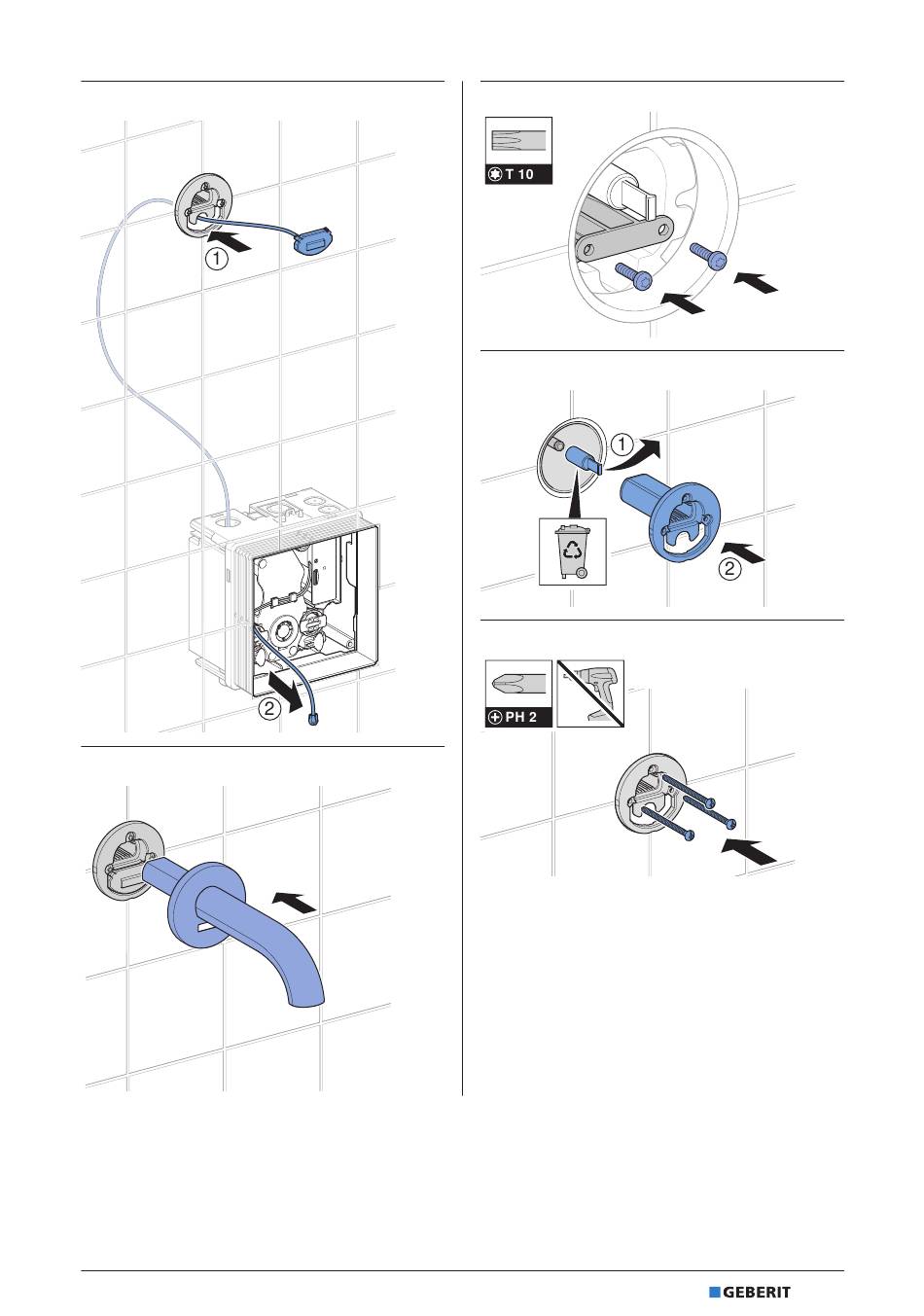 1

2

T 10

1

2

PH 2

GEBERIT