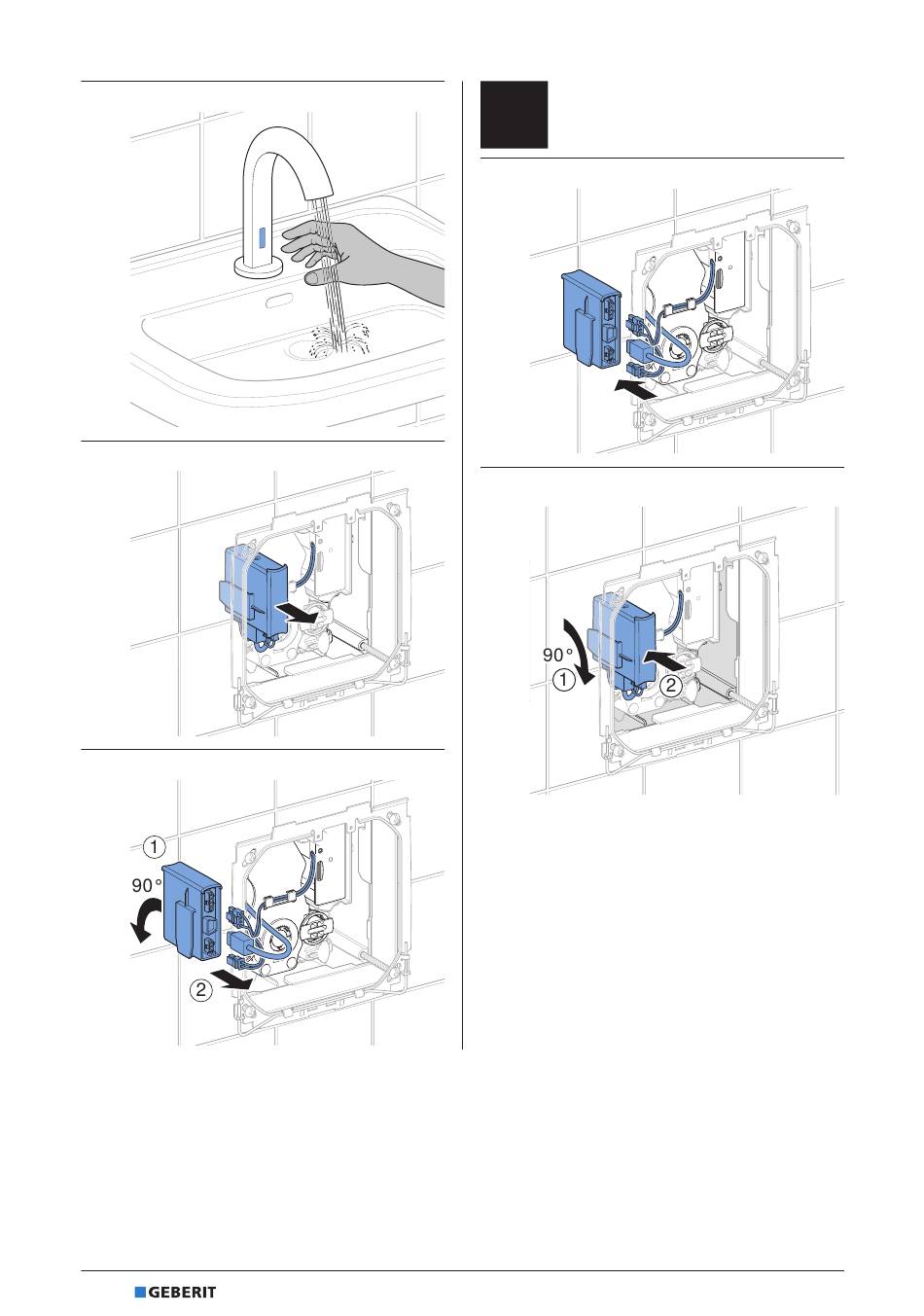 1
90°
2

90°
1
2

GEBERIT