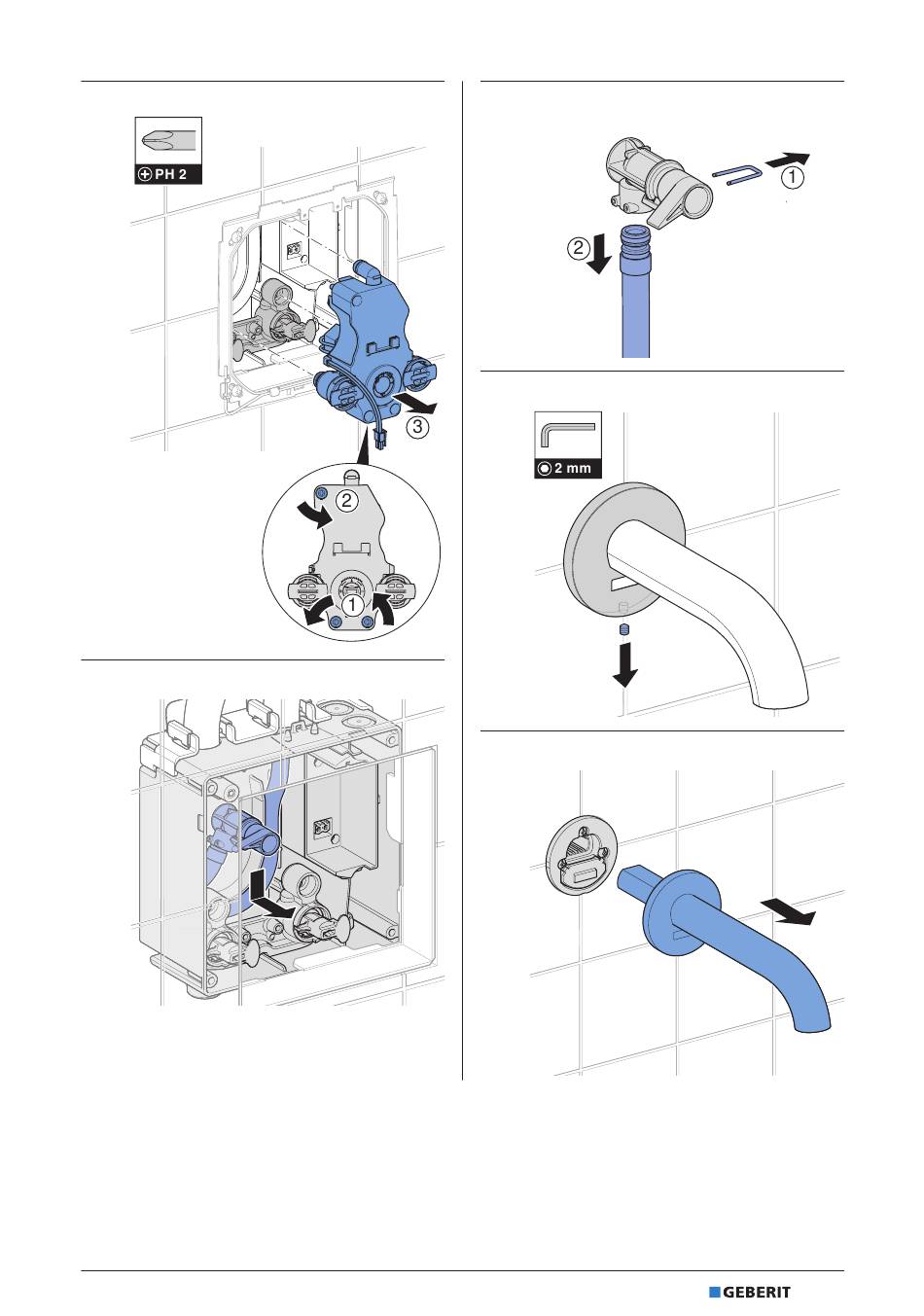 PH 2

3

2

1

1

2

2 mm

GEBERIT