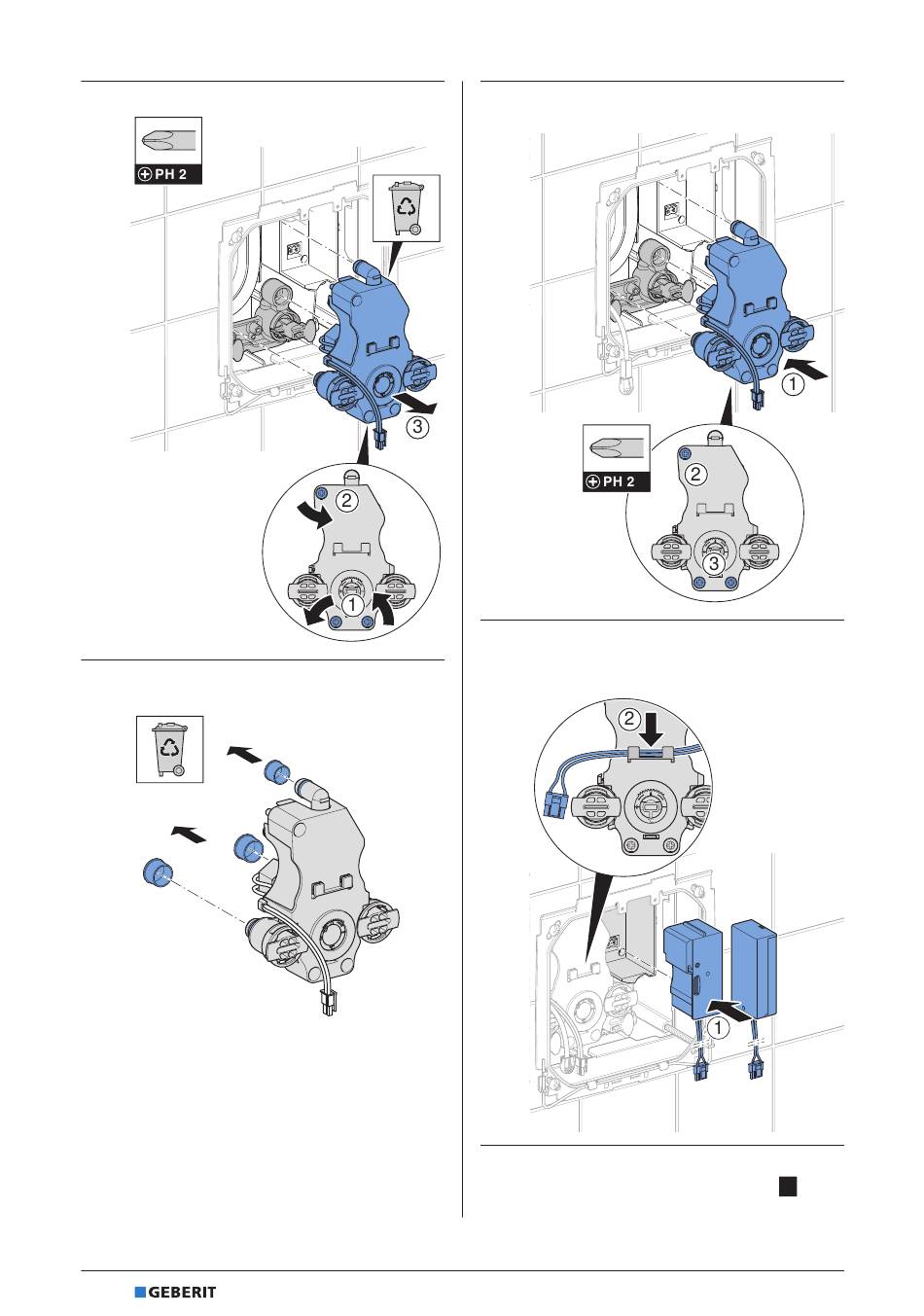 PH 2

3

2

1

1

PH 2

2

3

2

1

GEBERIT