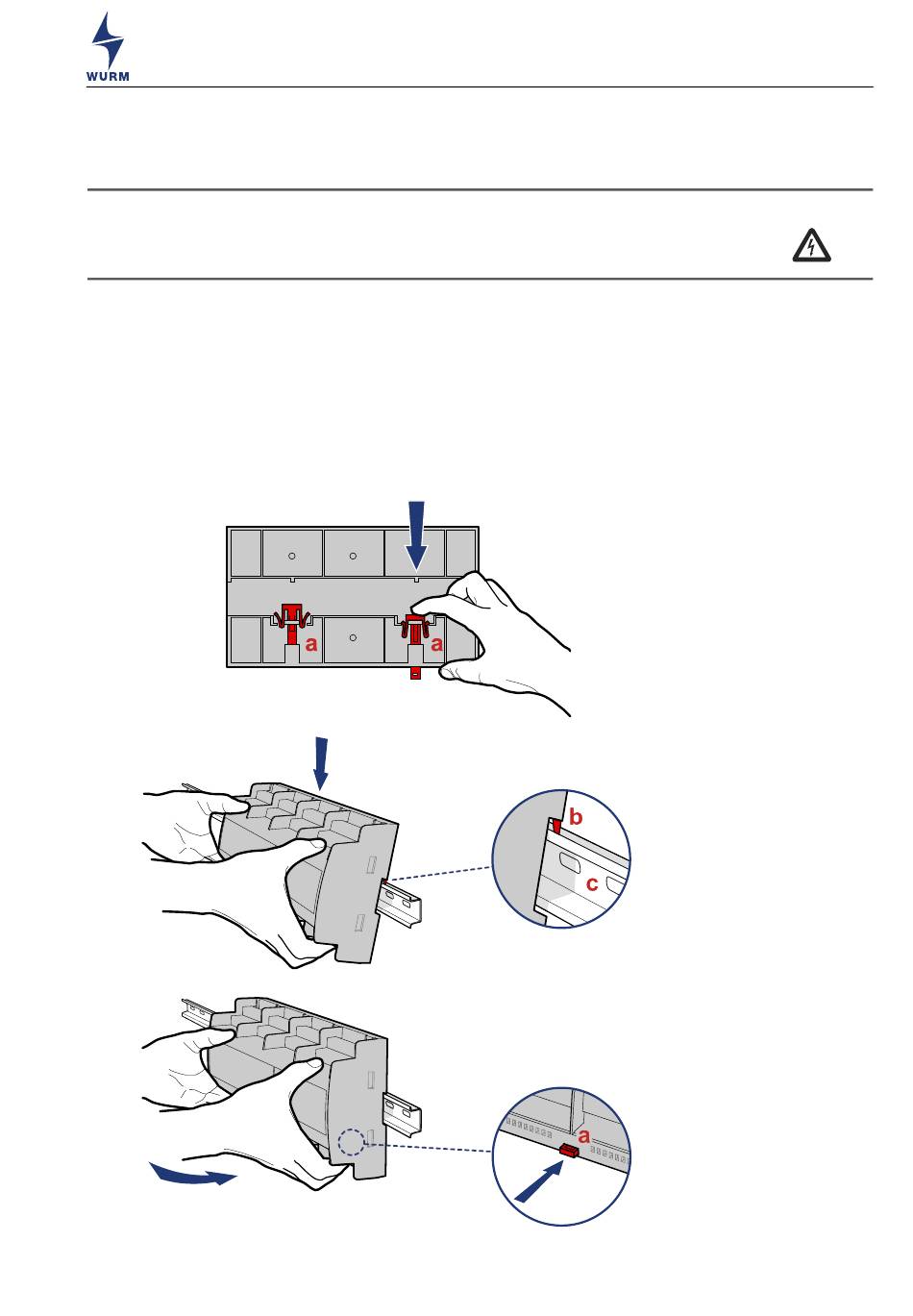 WURM

a

a

b

c

a