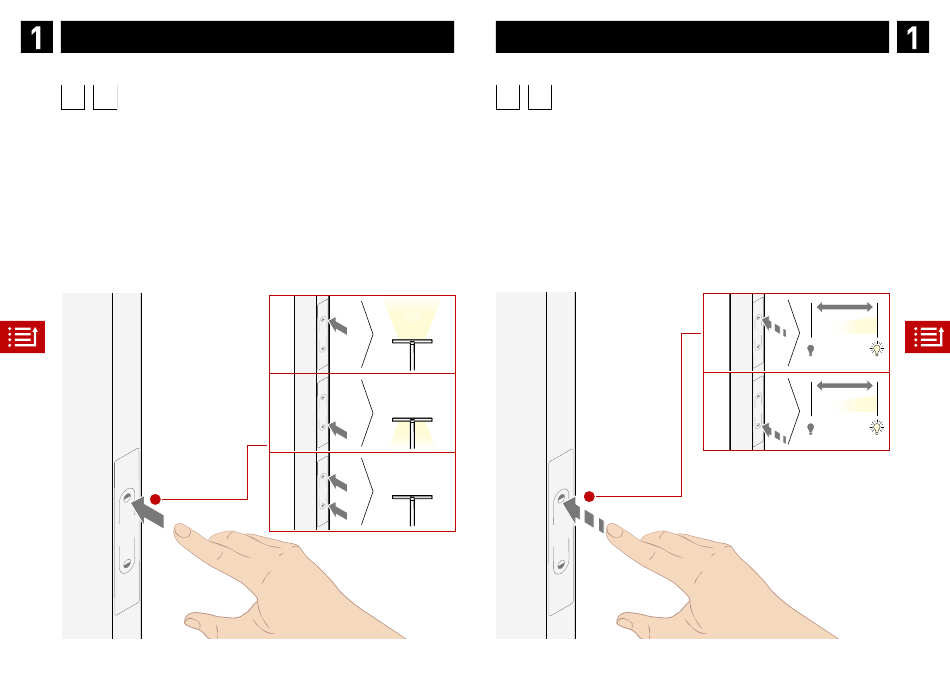 1

1