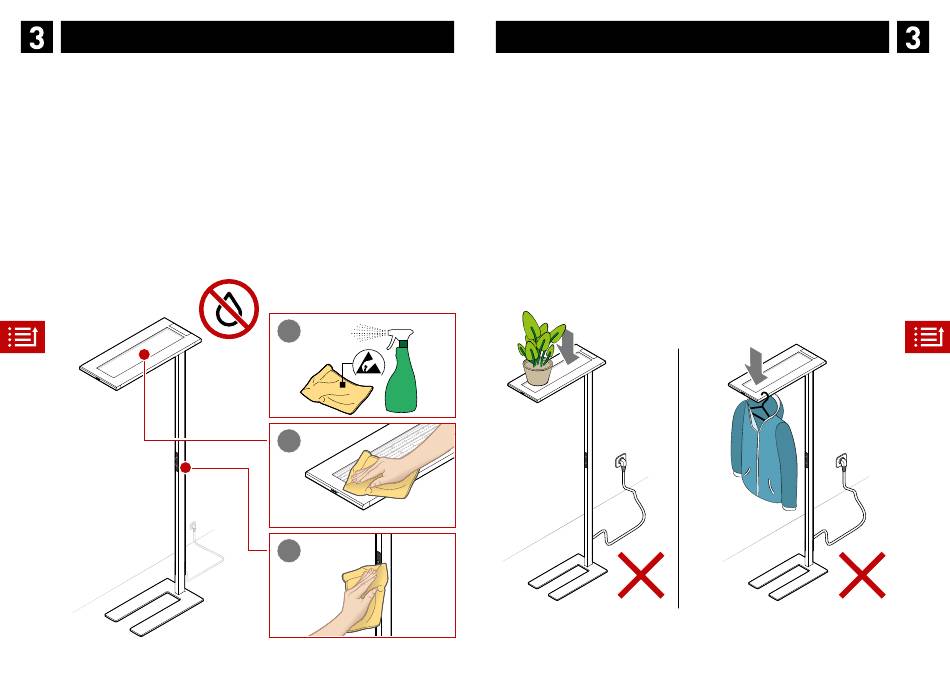 3

3