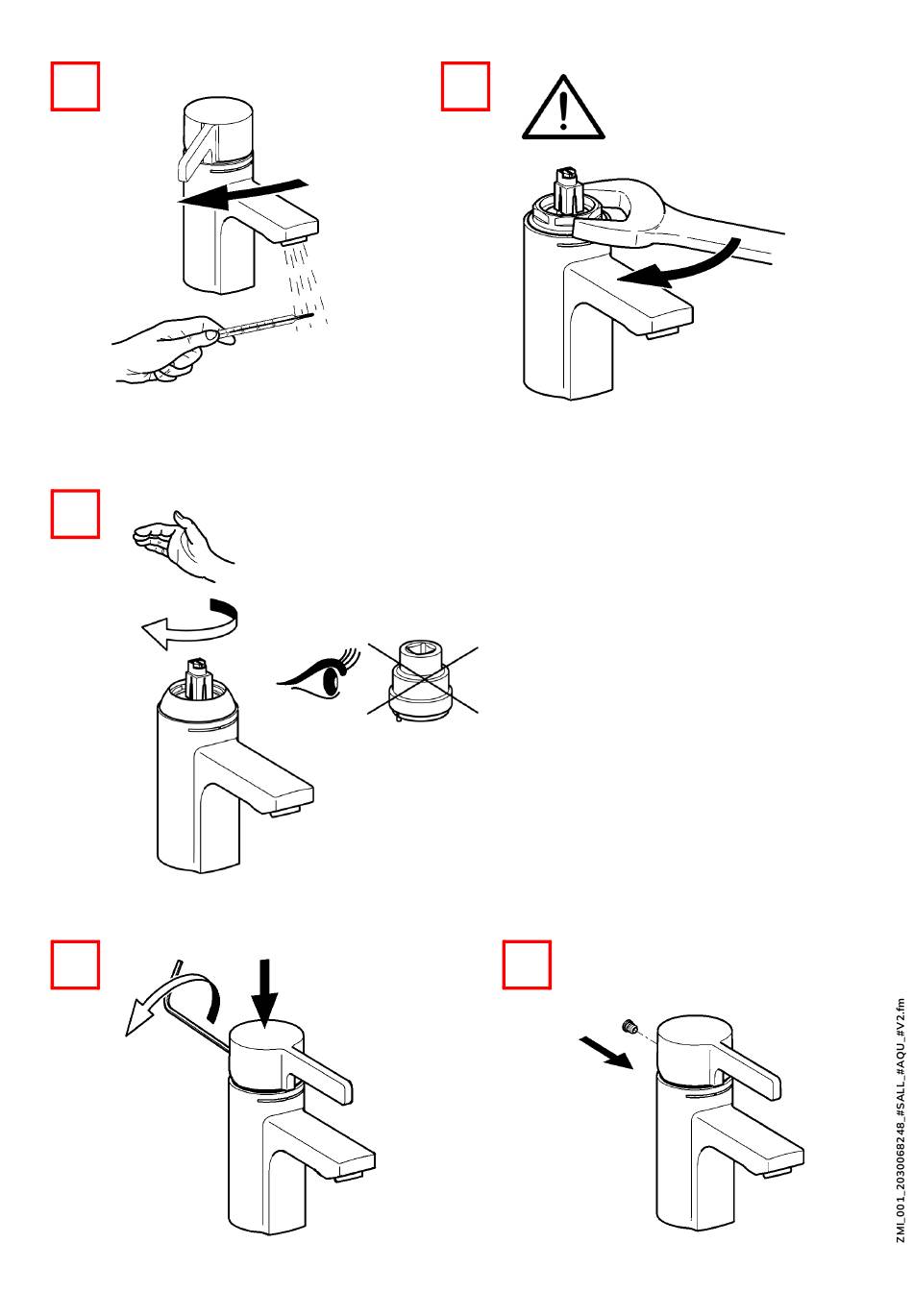 ZMI_001_2030068248_#SALL_#AQU_#V2.fm