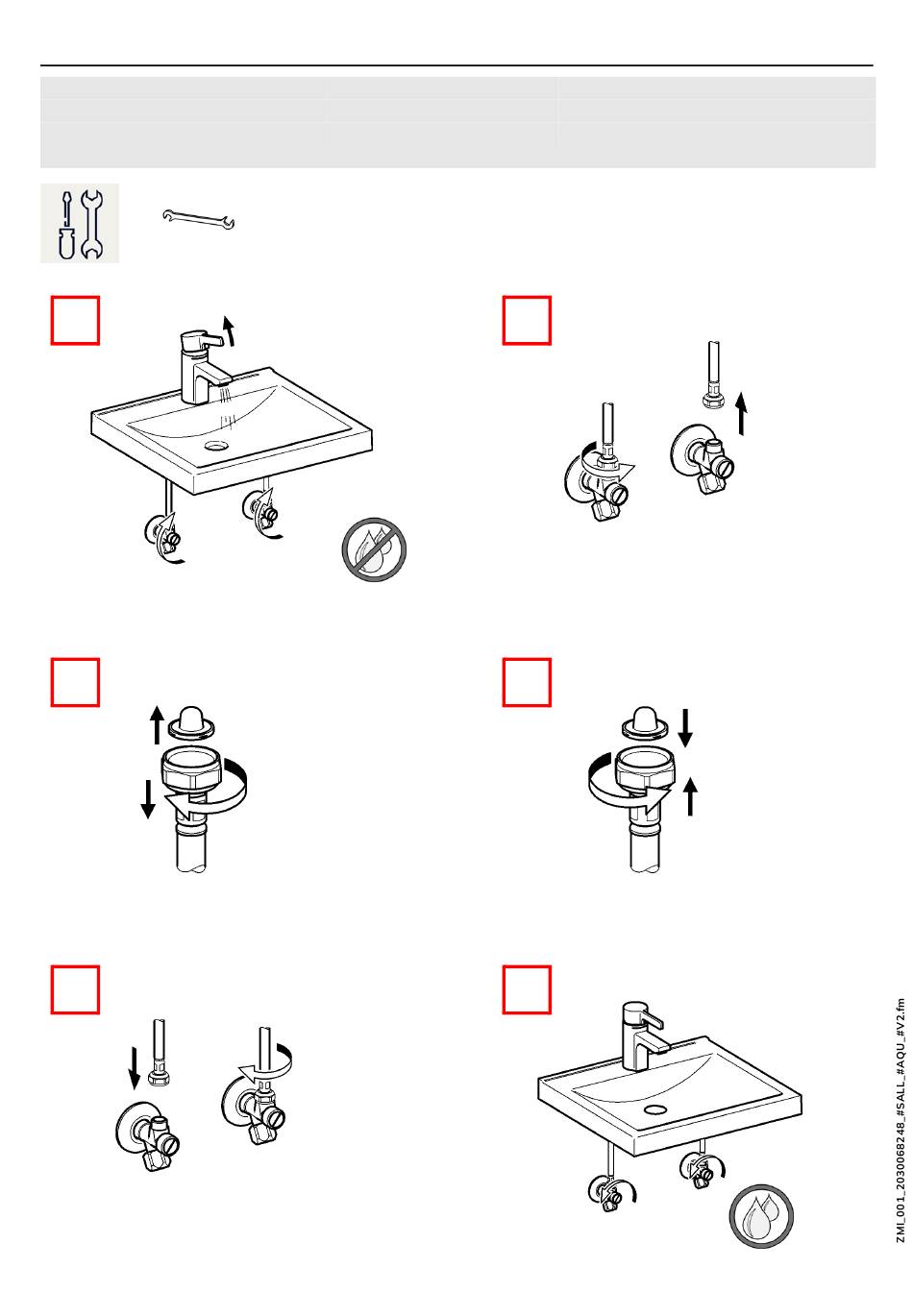 ZMI_001_2030068248_#SALL_#AQU_#V2.fm