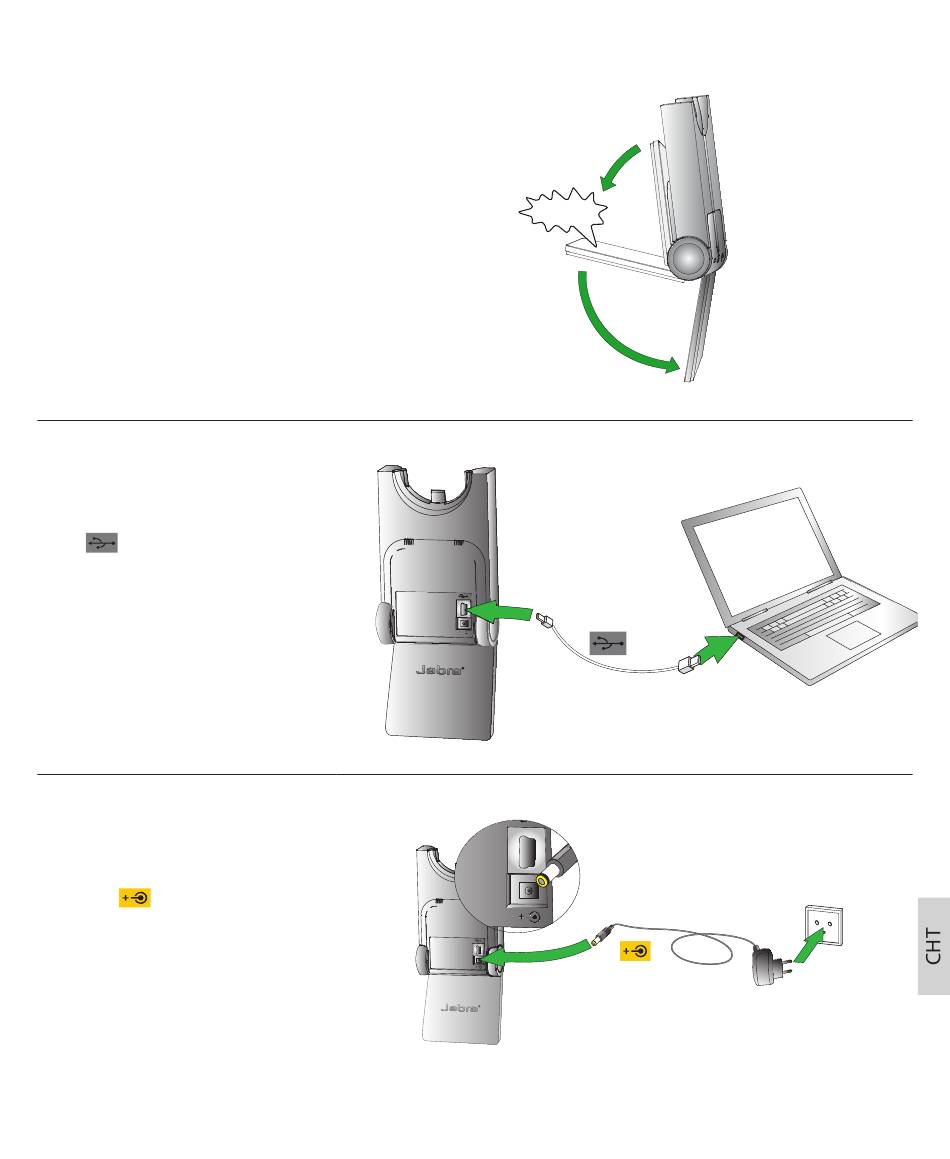 Jabra

Jabra

CHT