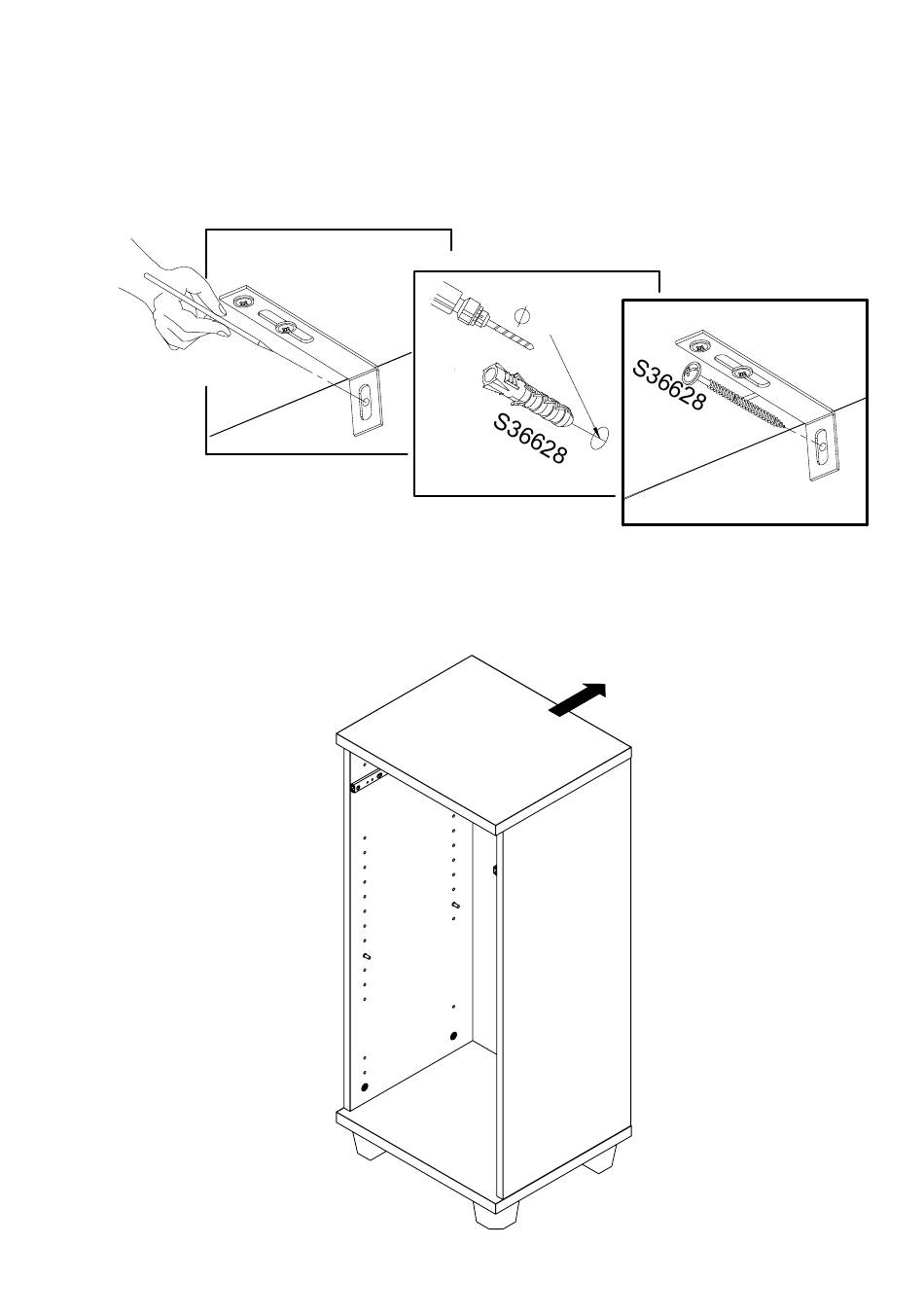 S36628

S36628