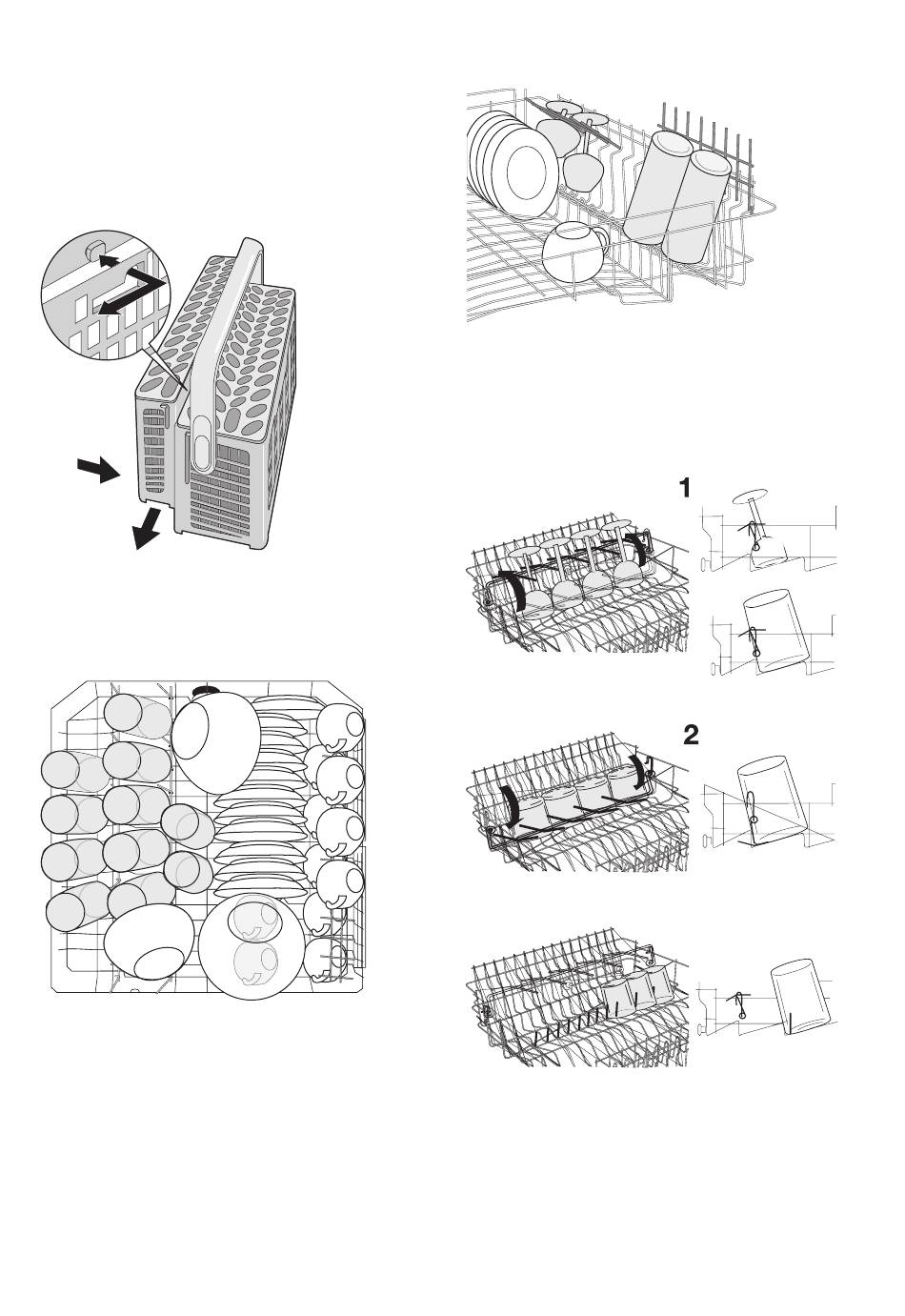 1

2